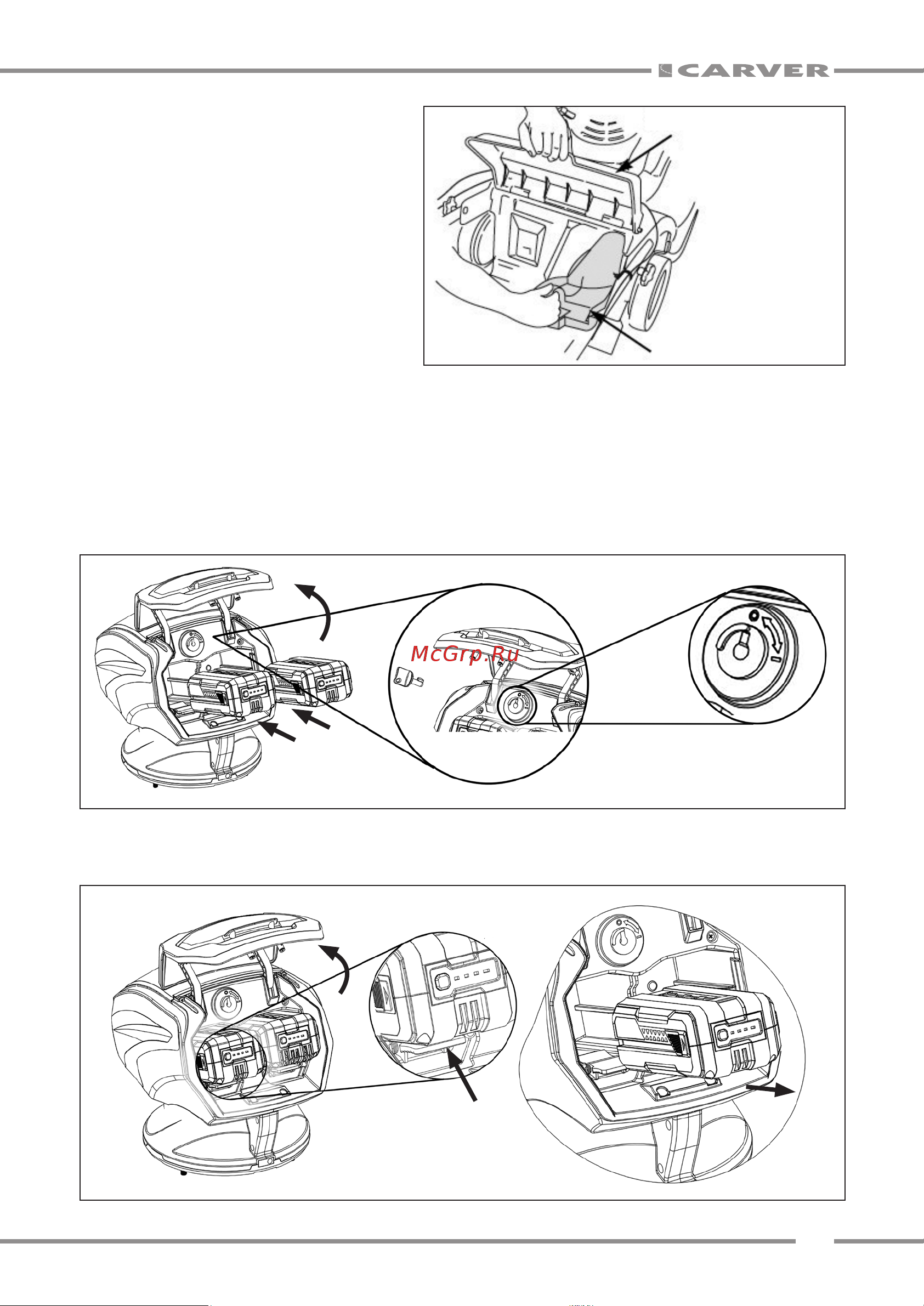 CARVER

McGrp.Ru