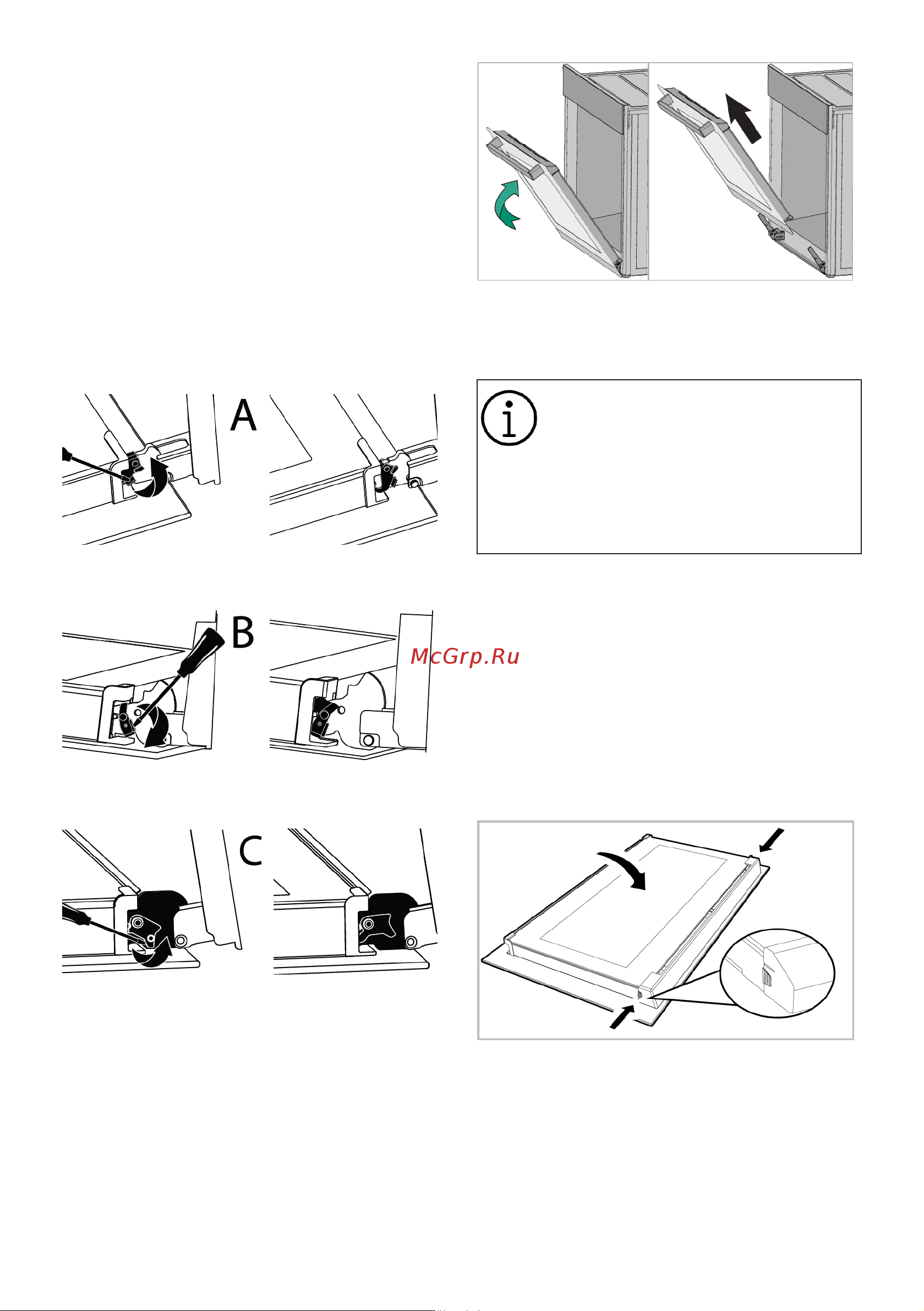 A

B

McGrp.Ru

C