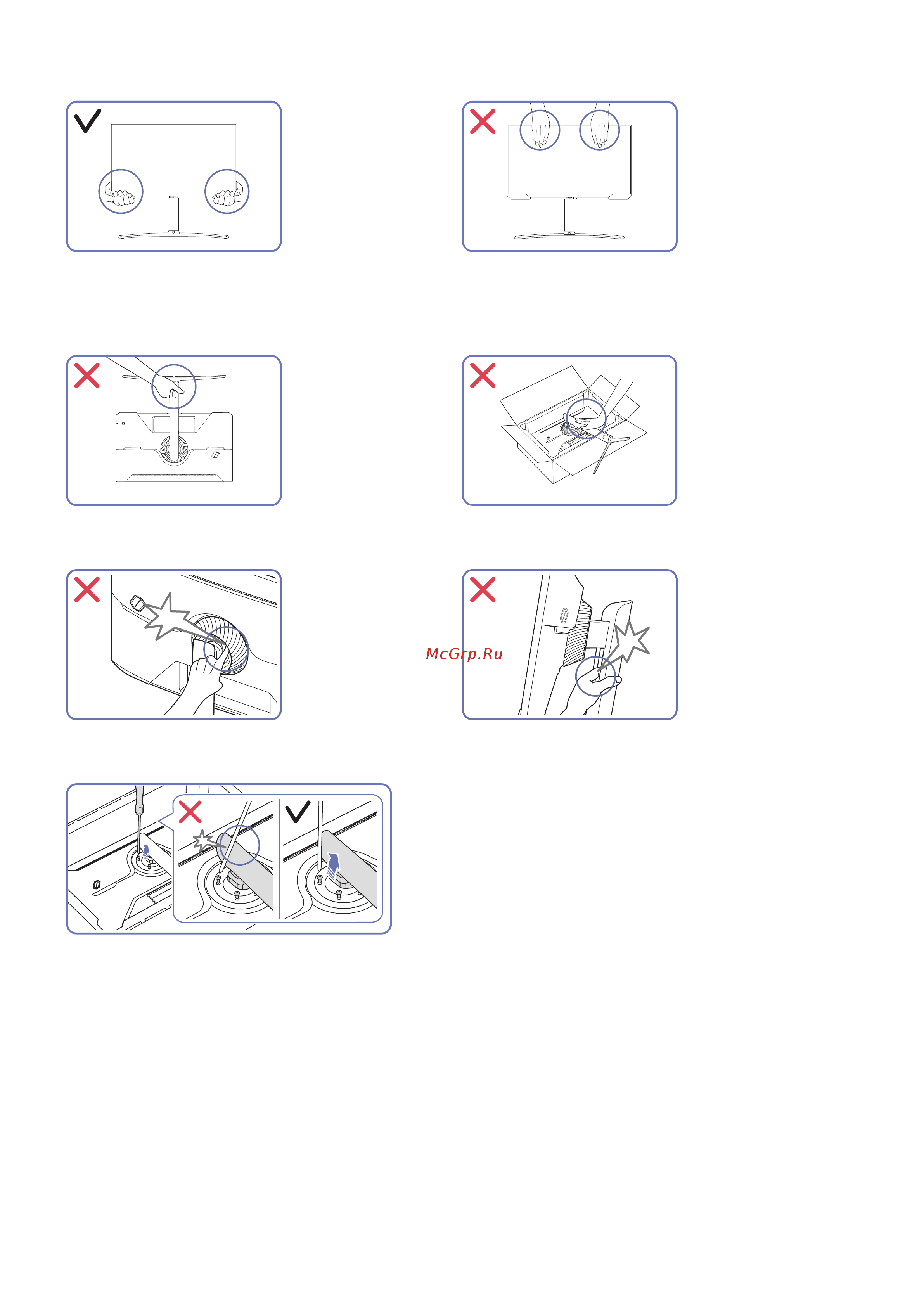 McGrp.Ru