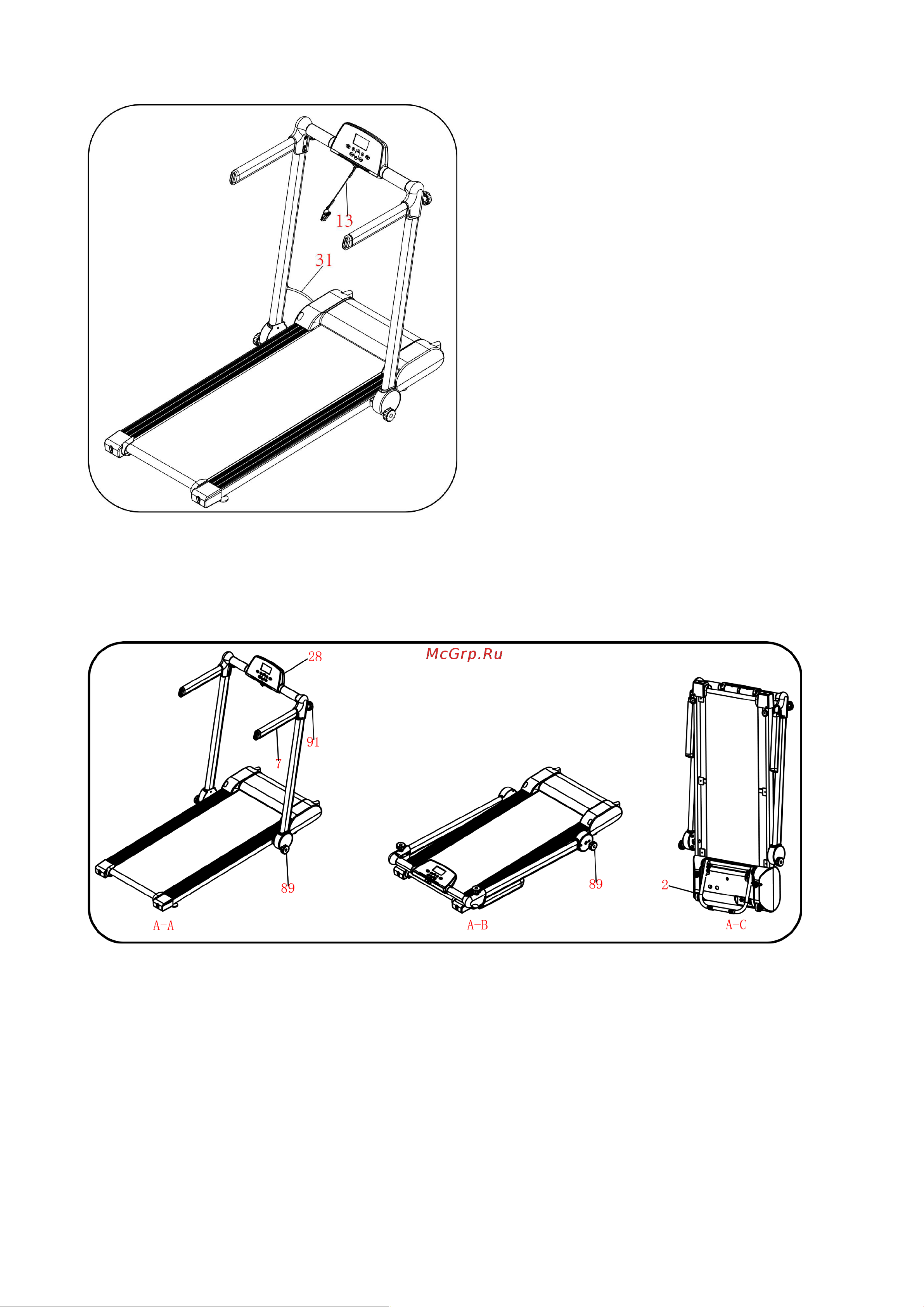 13

31

McGrp.Ru

28

91

7

89

A-A

89

A-B

2

A-C