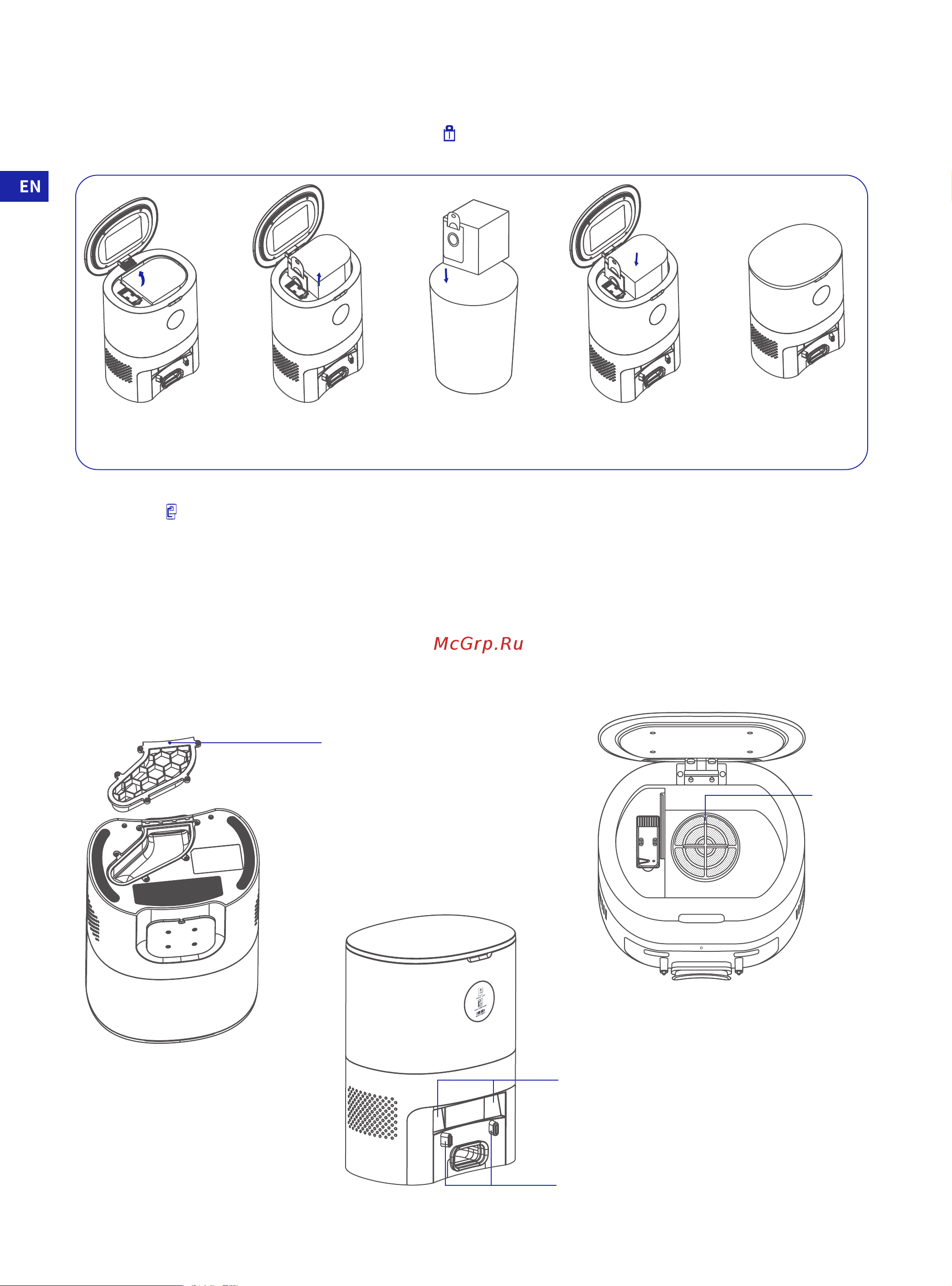 EN

McGrp.Ru