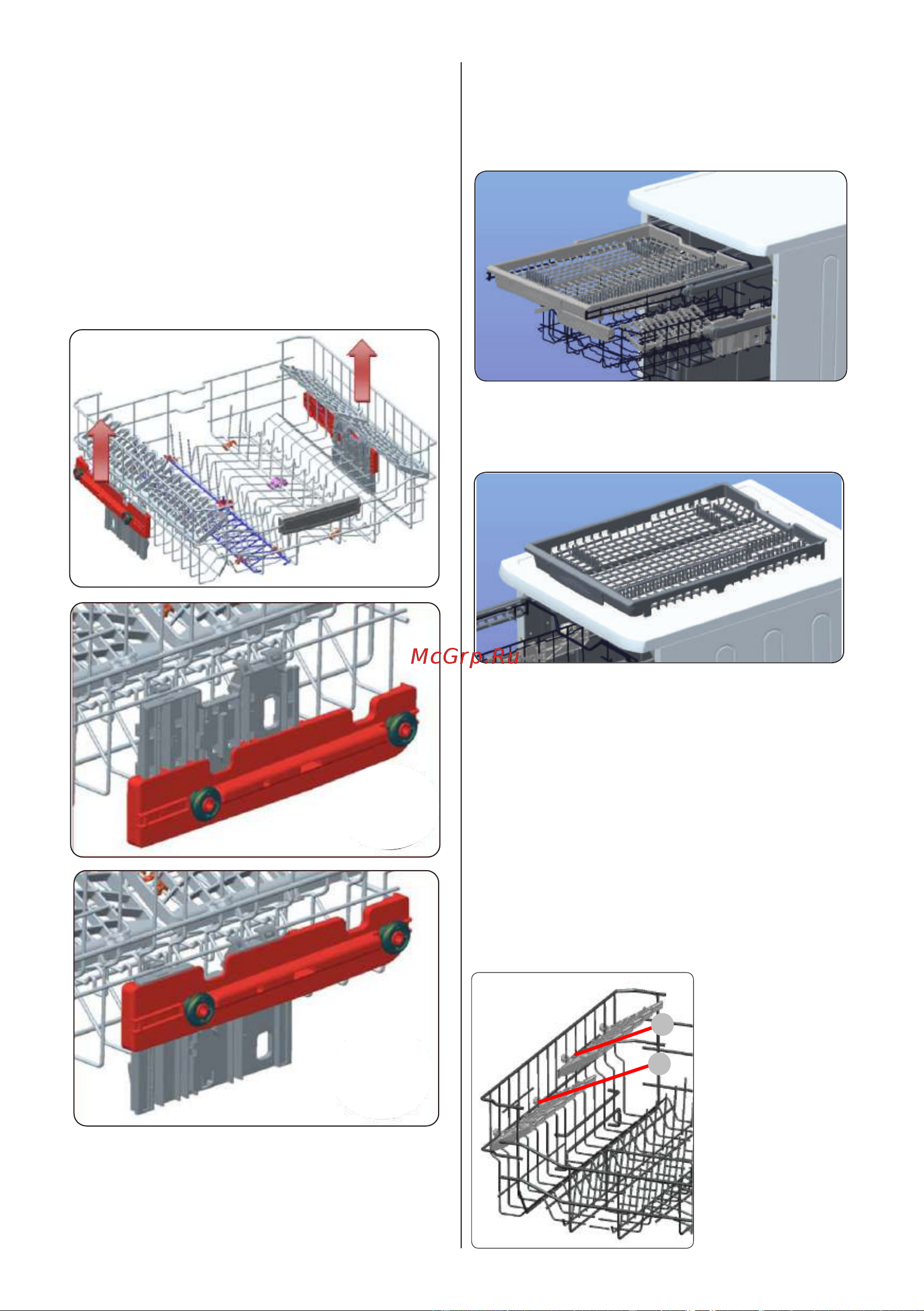 McGrp.Ru