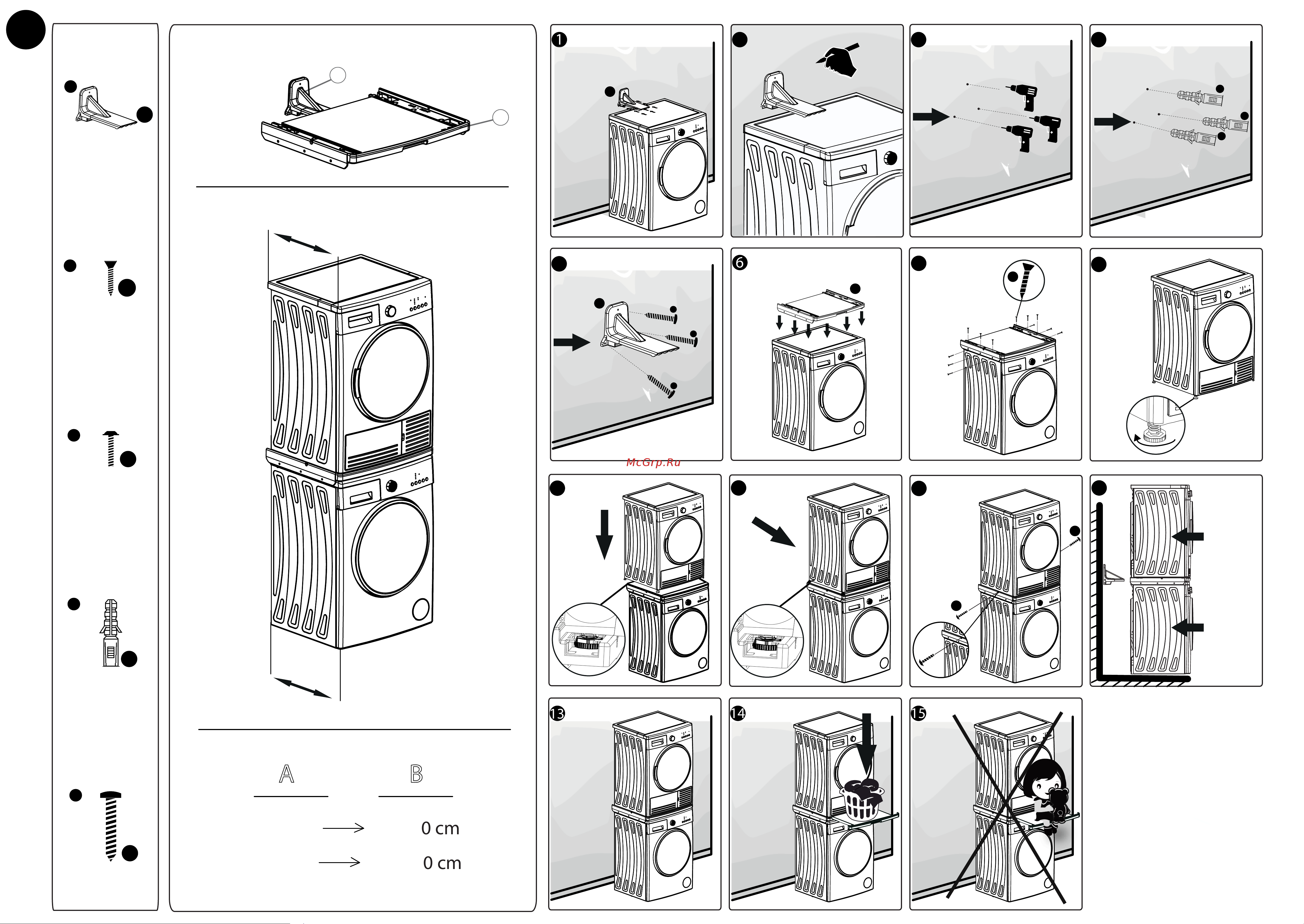 A

B

0 cm

0 cm

1

6

McGrp.Ru

13

14

15