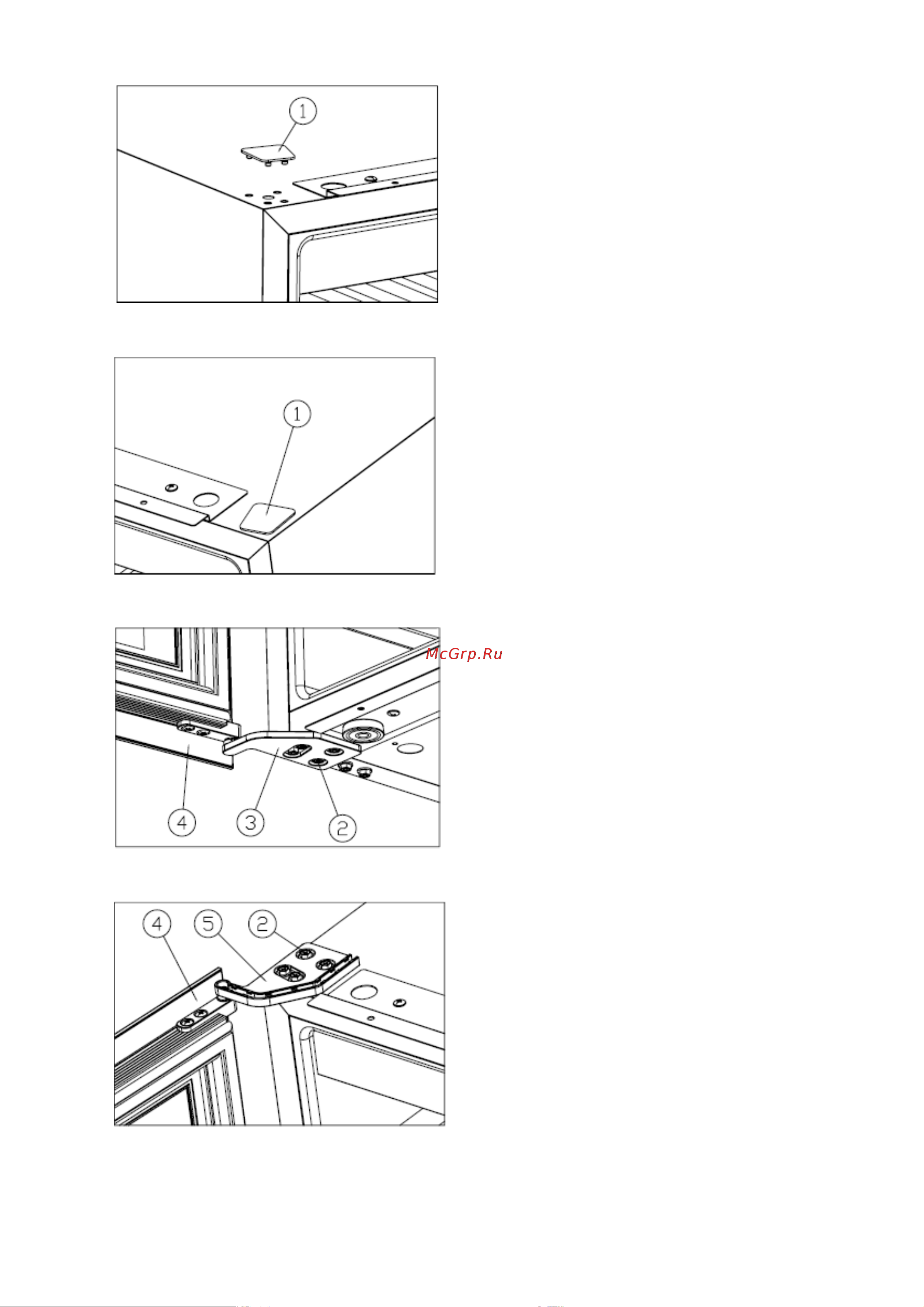 1

1

McGrp.Ru

4 3 2

4 5 2