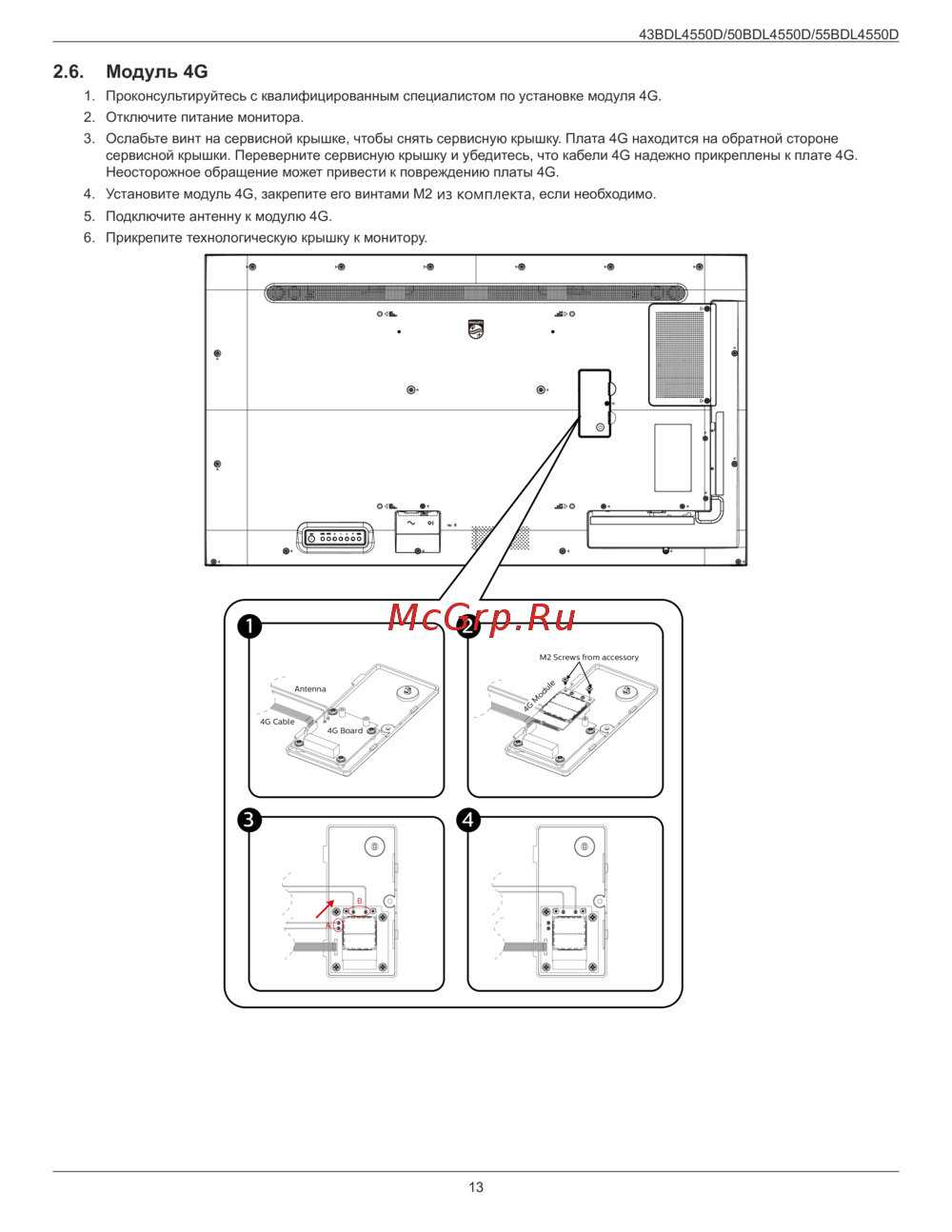 43BDL4550D/50BDL4550D/55BDL4550D

2.6. Модуль 4G

1. Проконсультируйтесь с квалифицированным специалистом по установке модуля 4G.
2. Отключите питание монитора.
3. Ослабьте винт на сервисной крышке, чтобы снять сервисную крышку. Плата 4G находится на обратной стороне сервисной крышки. Переверните сервисную крышку и убедитесь, что кабели 4G надежно прикреплены к плате 4G. Неосторожное обращение может привести к повреждению платы 4G.
4. Установите модуль 4G, закрепите его винтами M2 из комплекта, если необходимо.
5. Подключите антенну к модулю 4G.
6. Прикрепите технологическую крышку к монитору.

McGrp.Ru

1
Antenna
4G Cable
4G Board

2
M2 Screws from accessory
4G Module

3
B
A

4

13