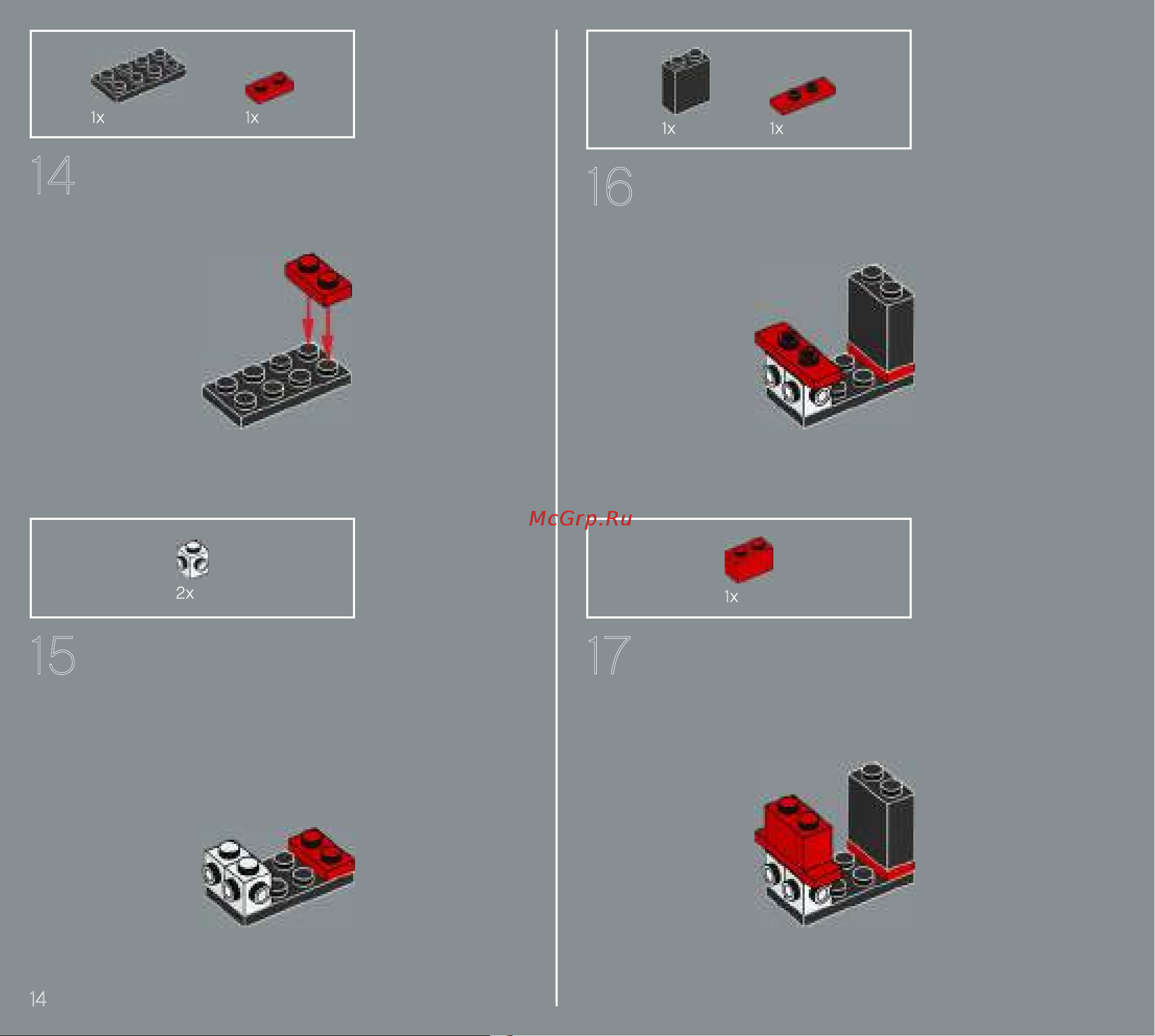 1x 1x

14

2x

15

14

1x 1x

16

McGrp.Ru

1x

17