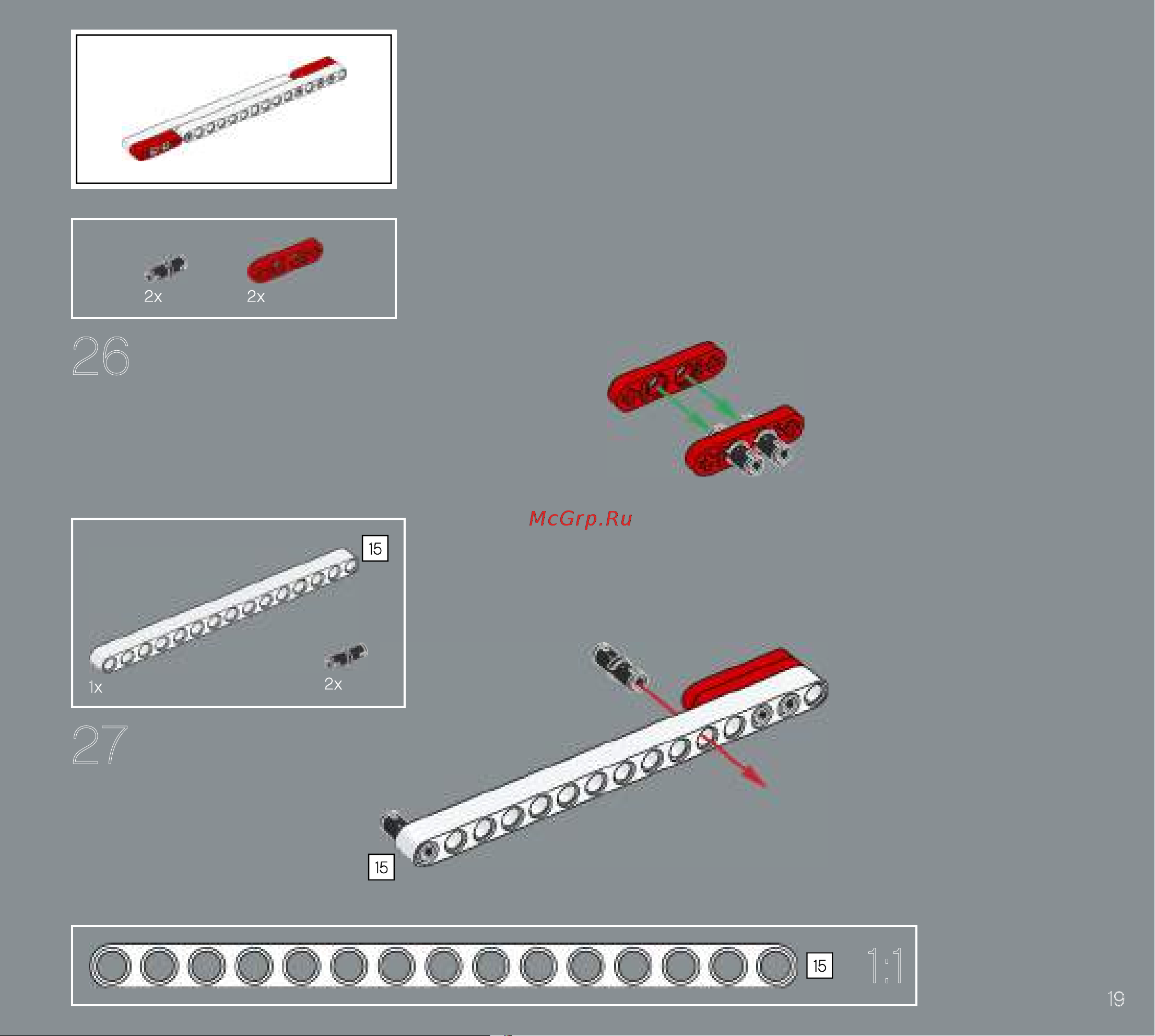 2x
2x
26

McGrp.Ru

15
1x
2x
27

15

15
1:1

19