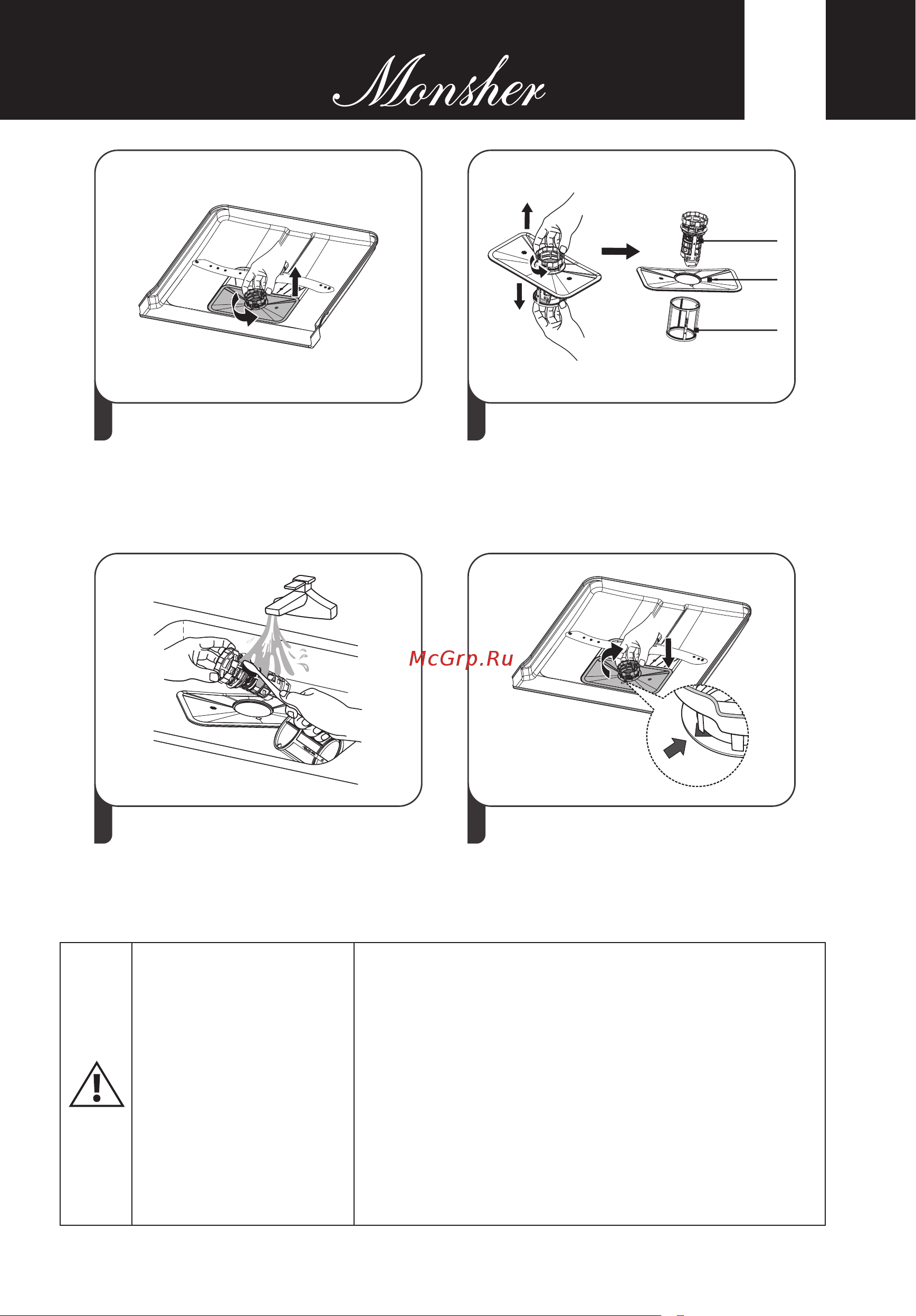 Monsher

McGrp.Ru