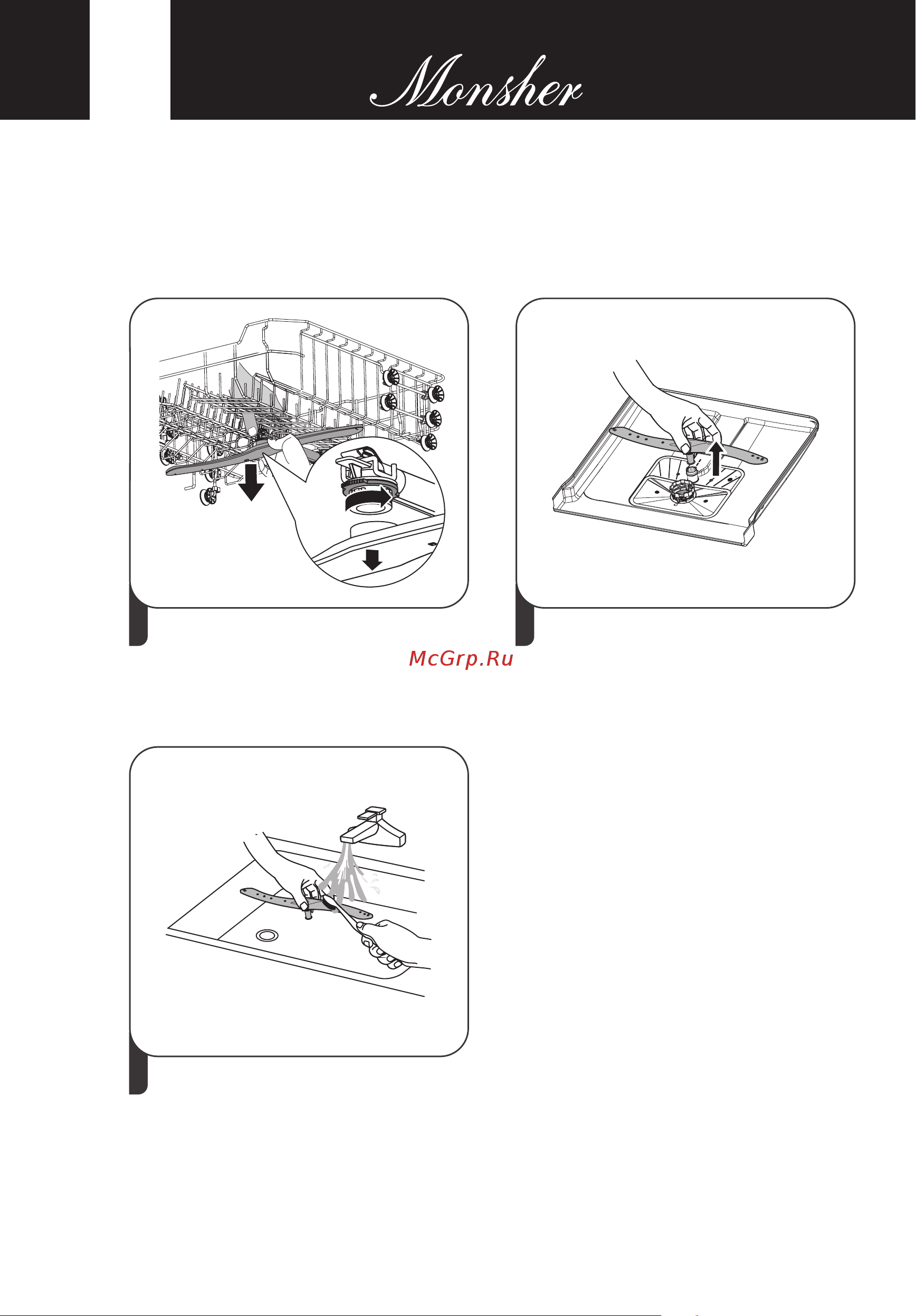 Monsher

McGrp.Ru