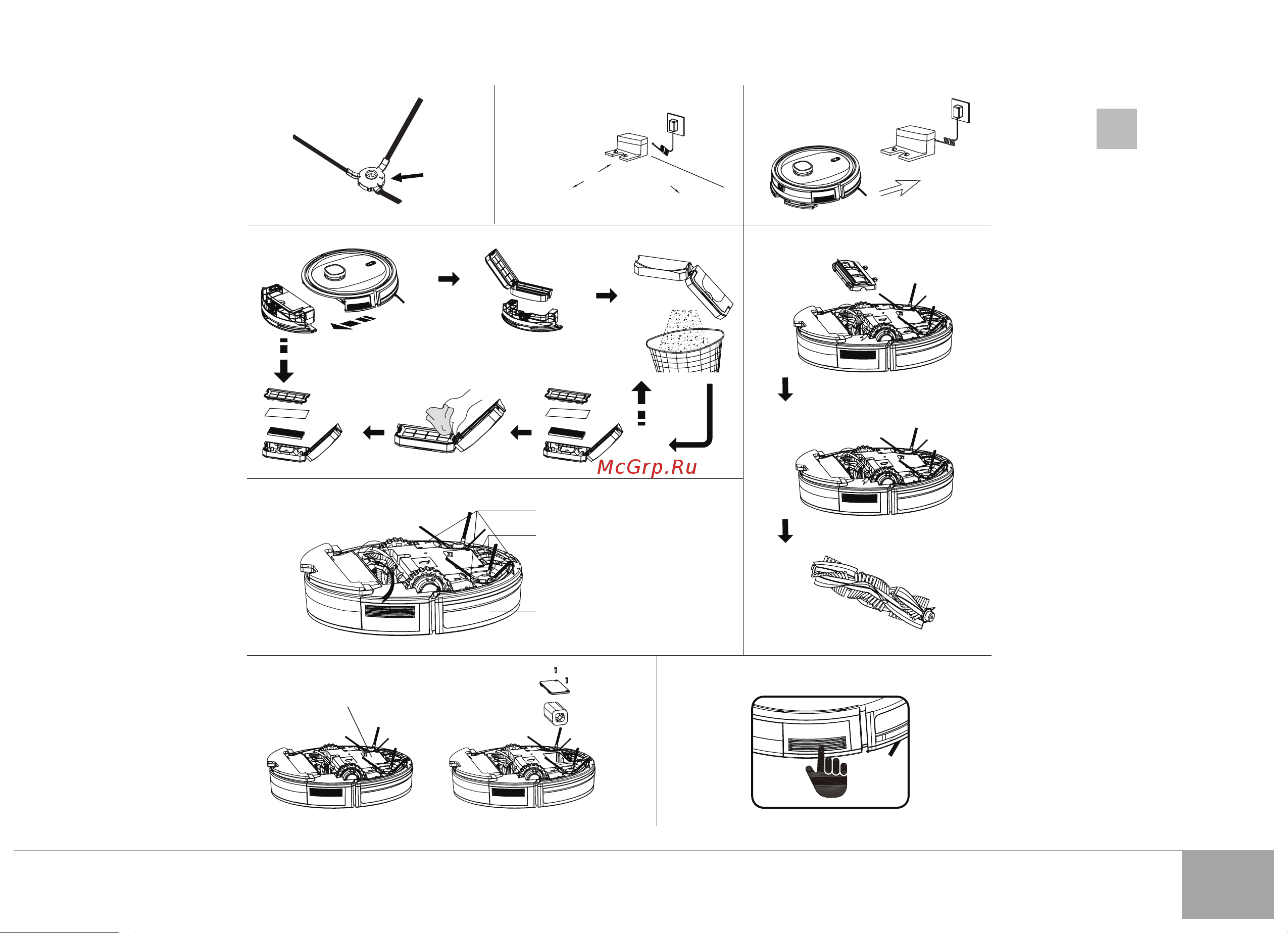 McGrp.Ru