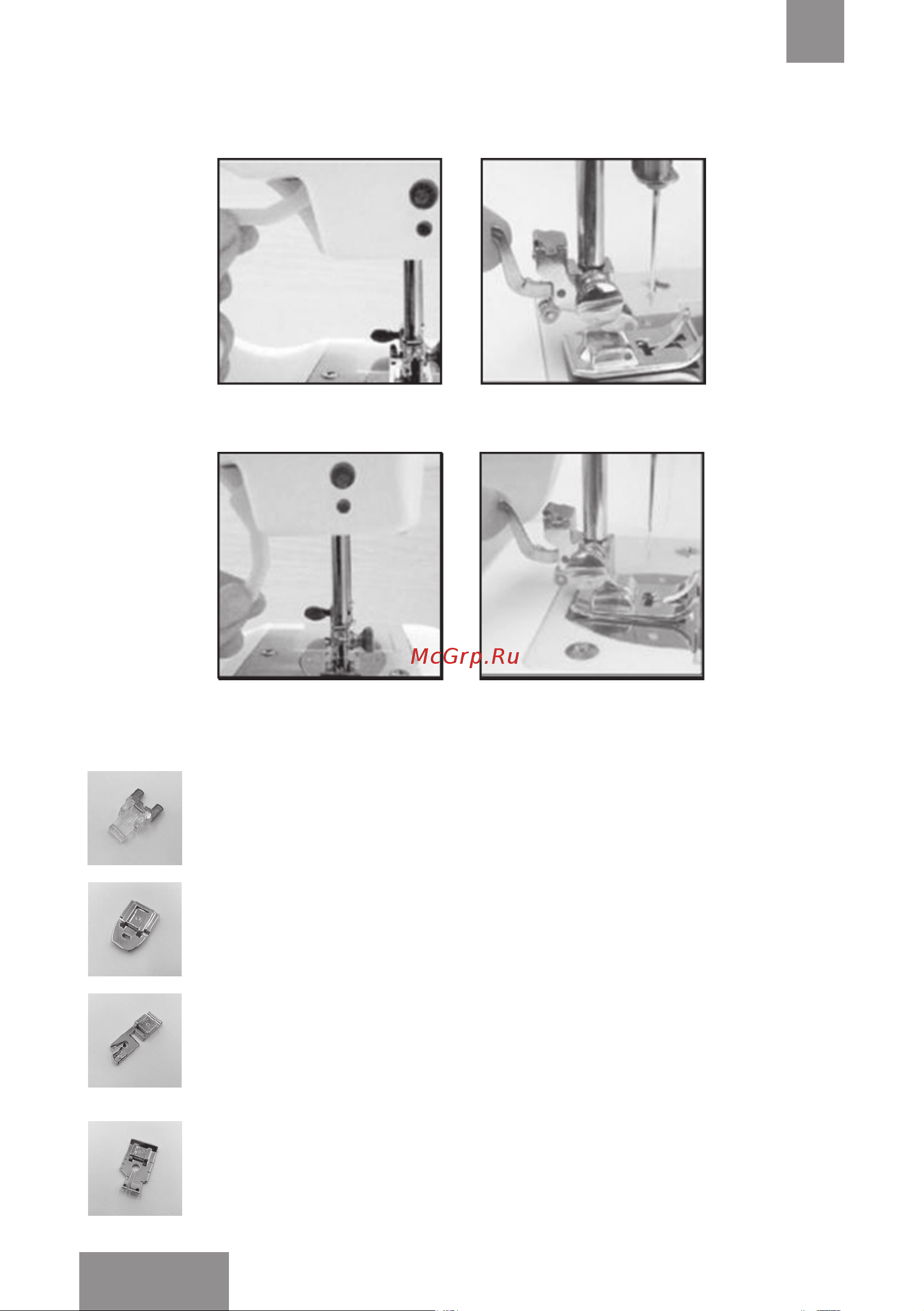 McGrp.Ru