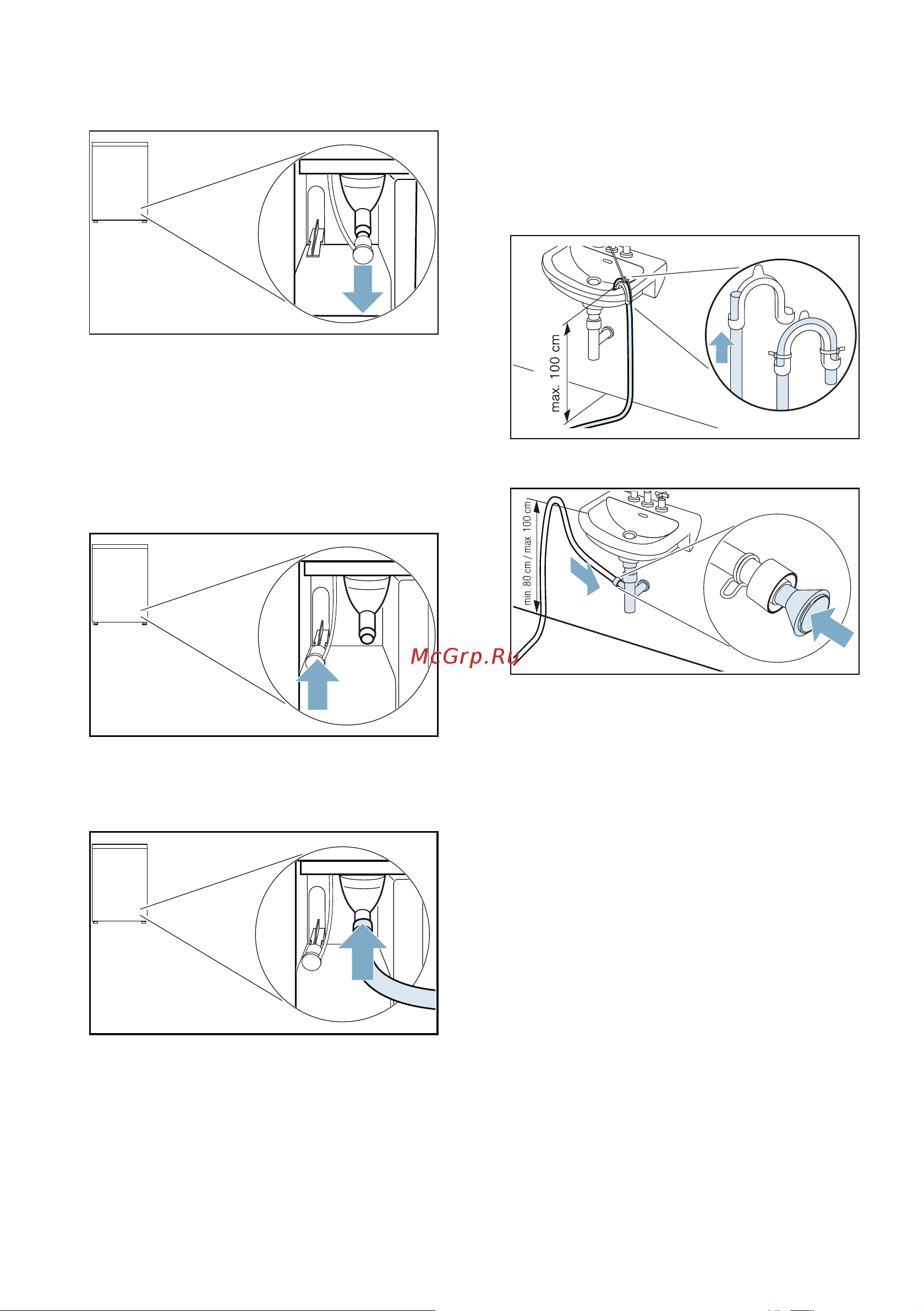 max. 100 cm

min. 80 cm / max. 100 cm

McGrp.Ru