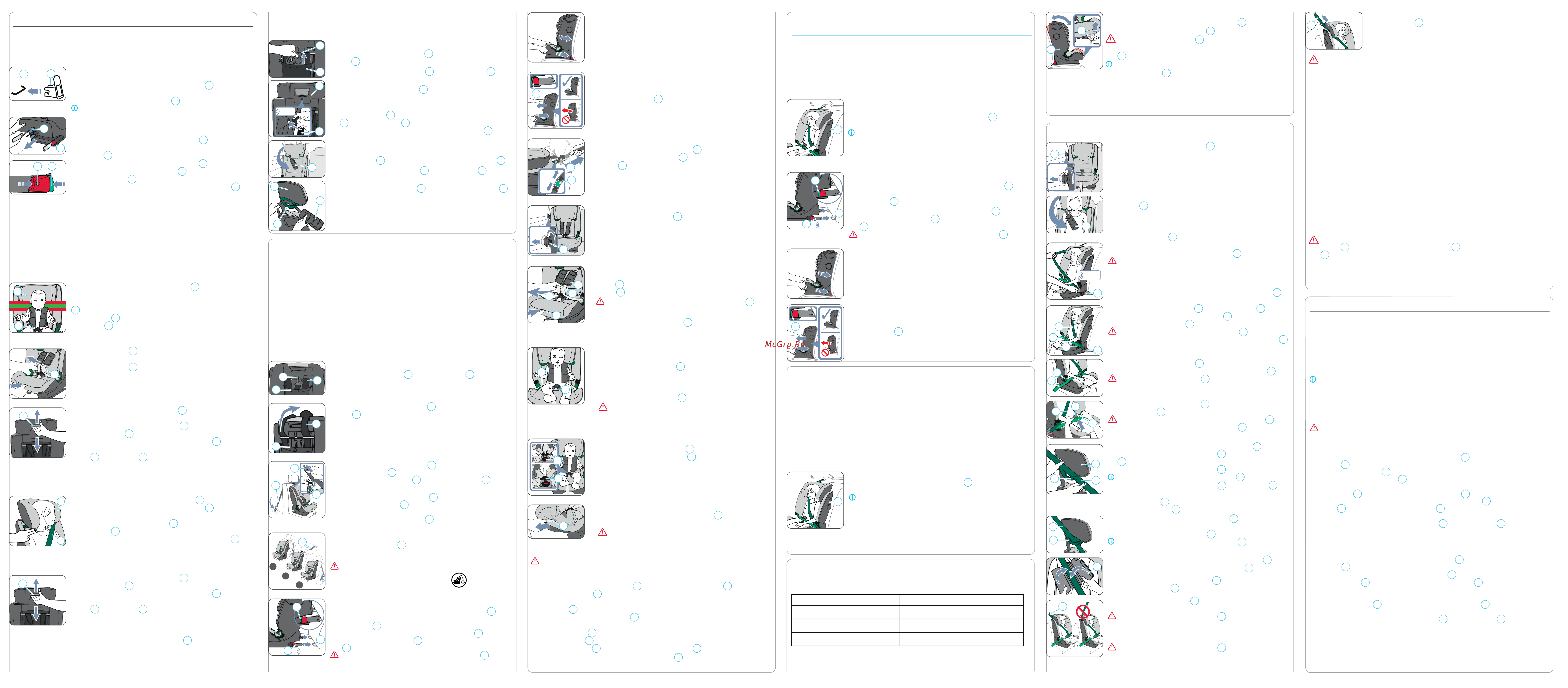 McGrp.Ru