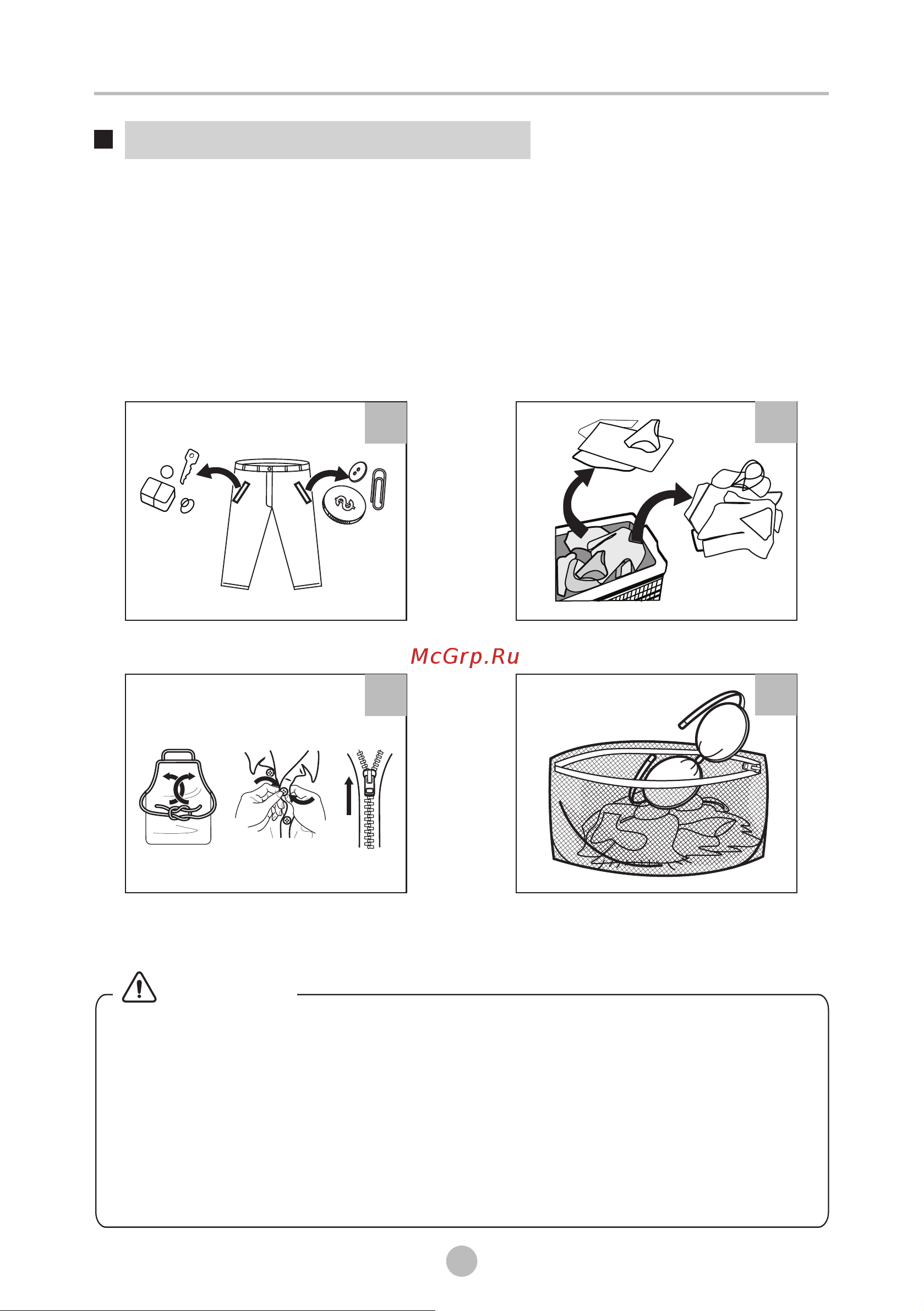 McGrp.Ru