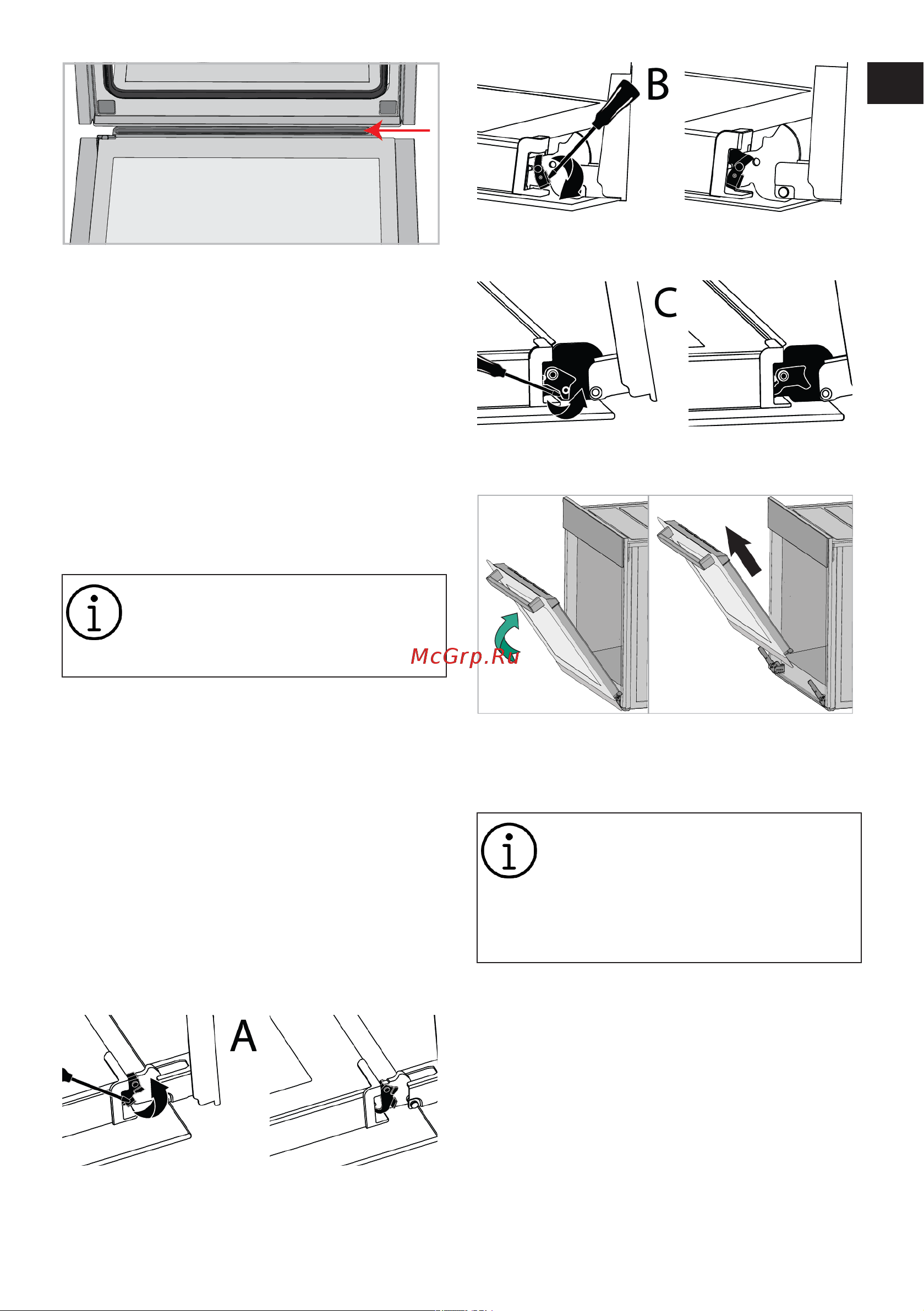 B

C

McGrp.Ru

A