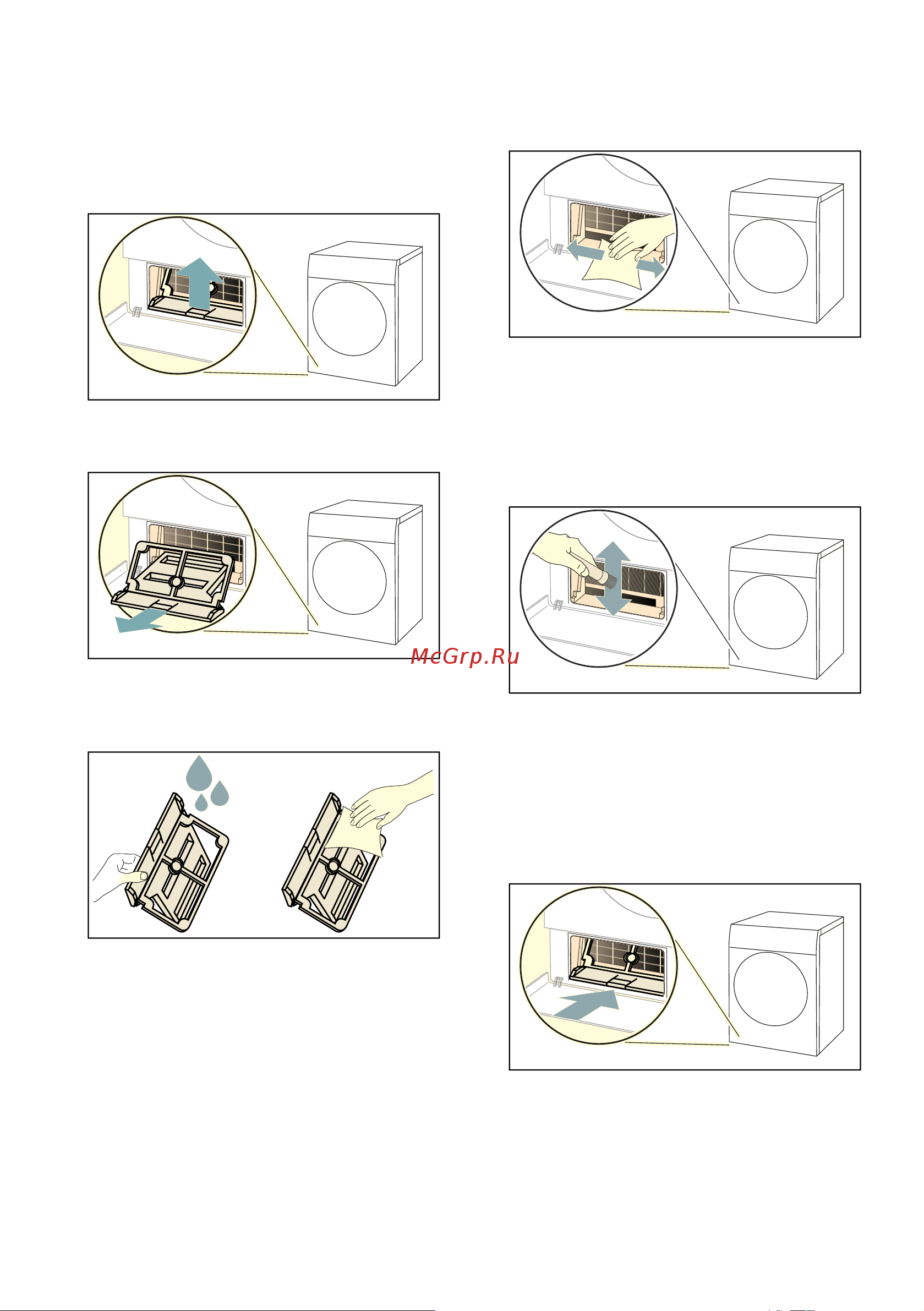 McGrp.Ru