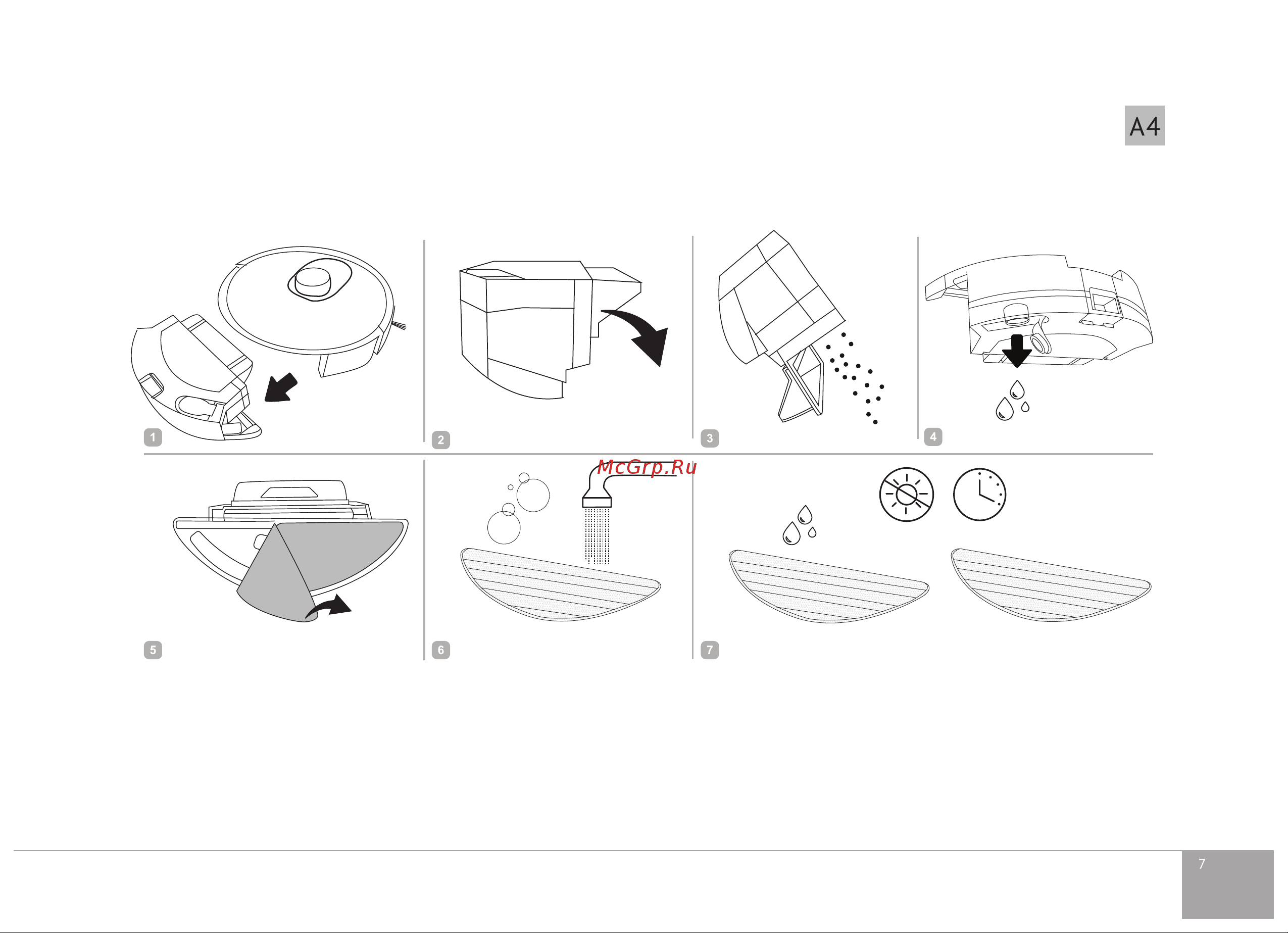 A4

1

2

3

4

McGrp.Ru

5

6

7

7