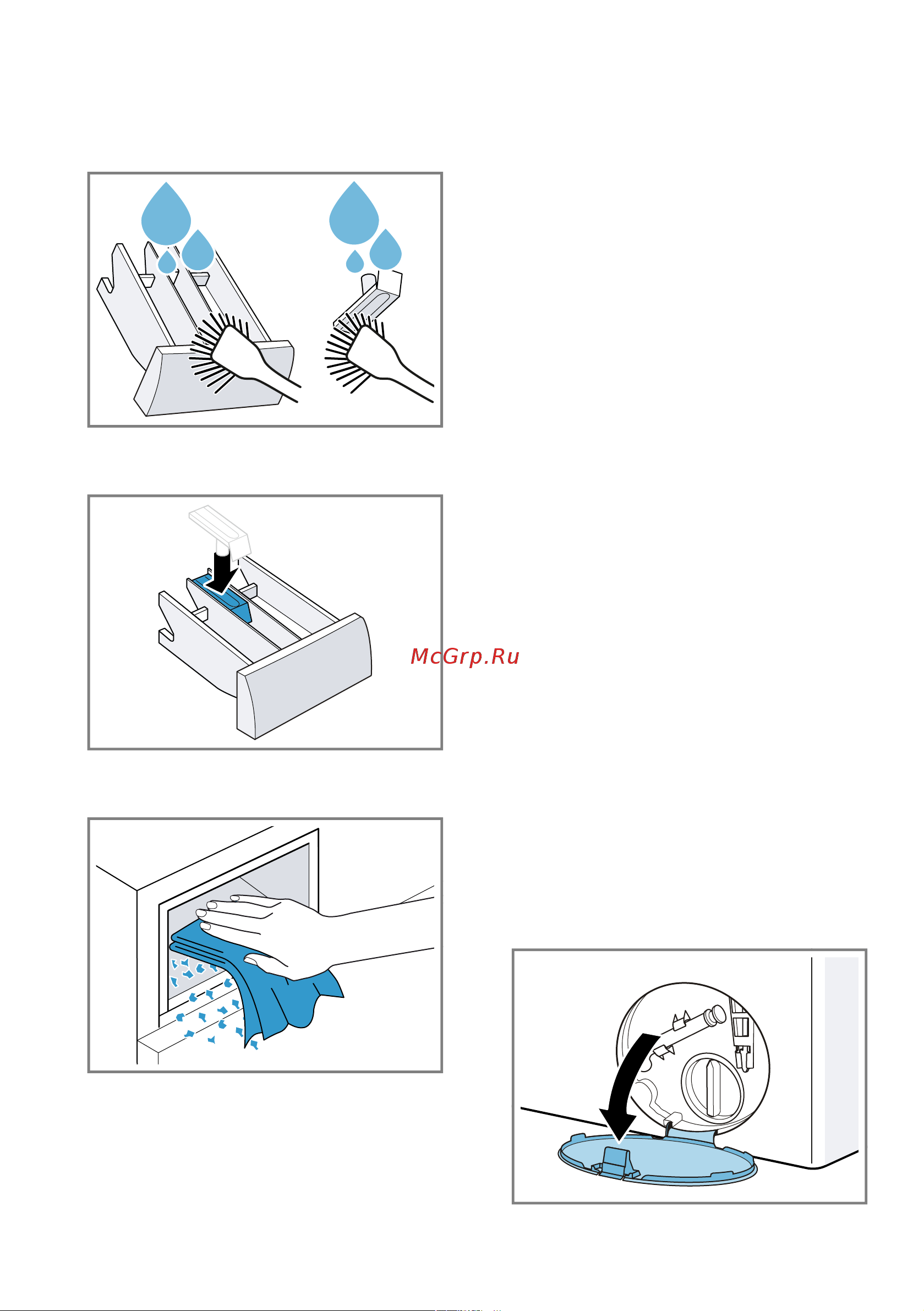 McGrp.Ru