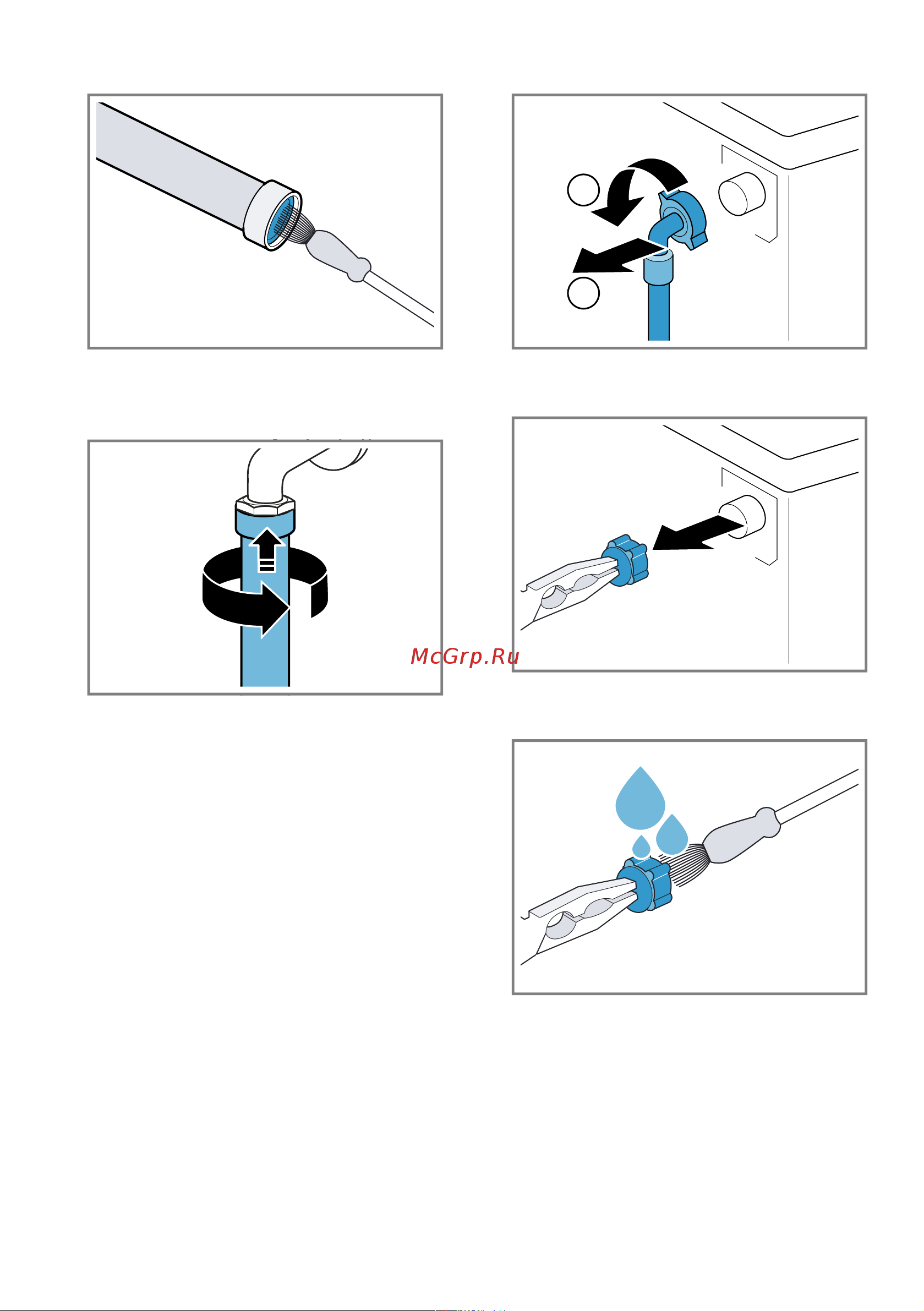 McGrp.Ru