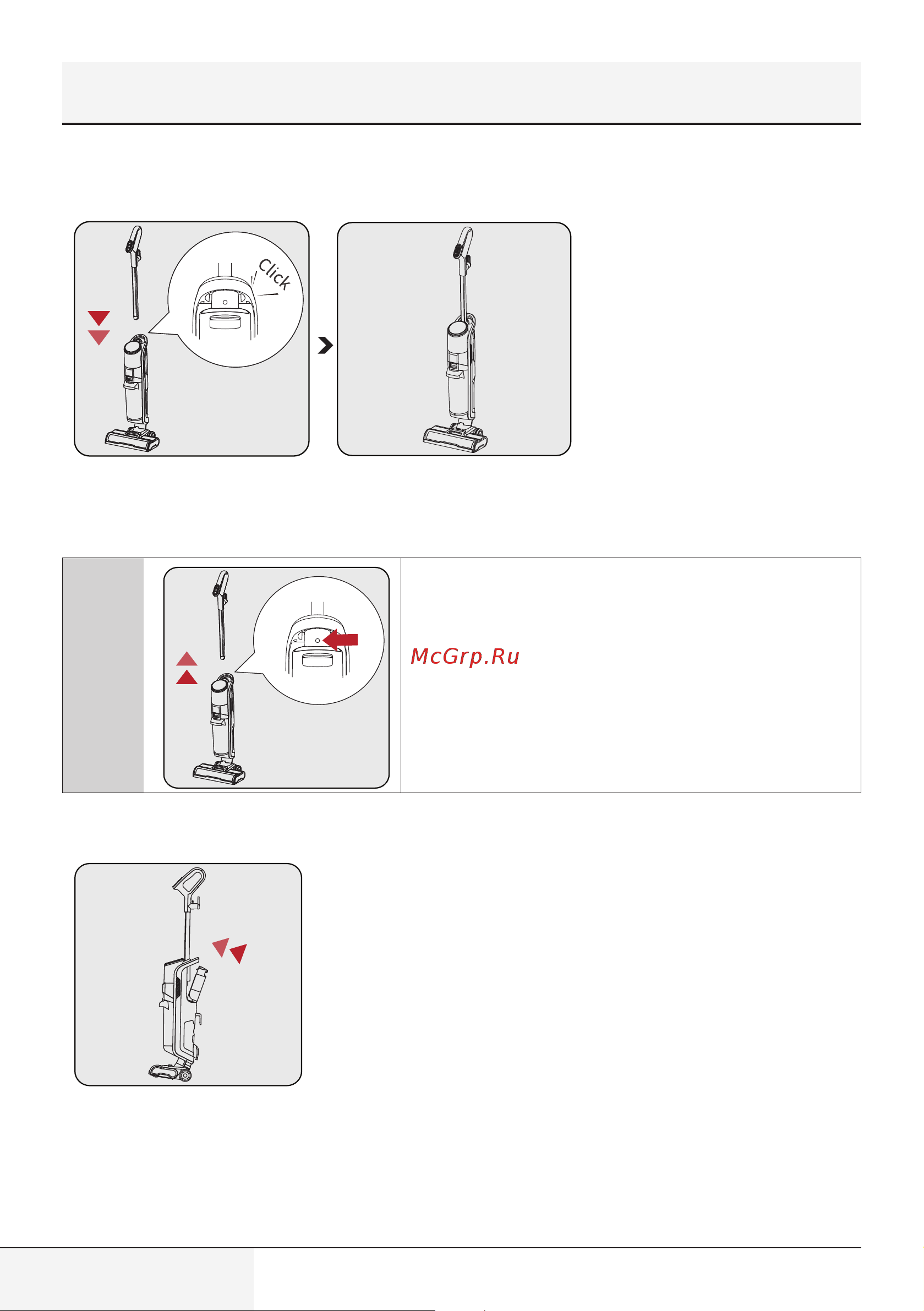 Click

McGrp.Ru