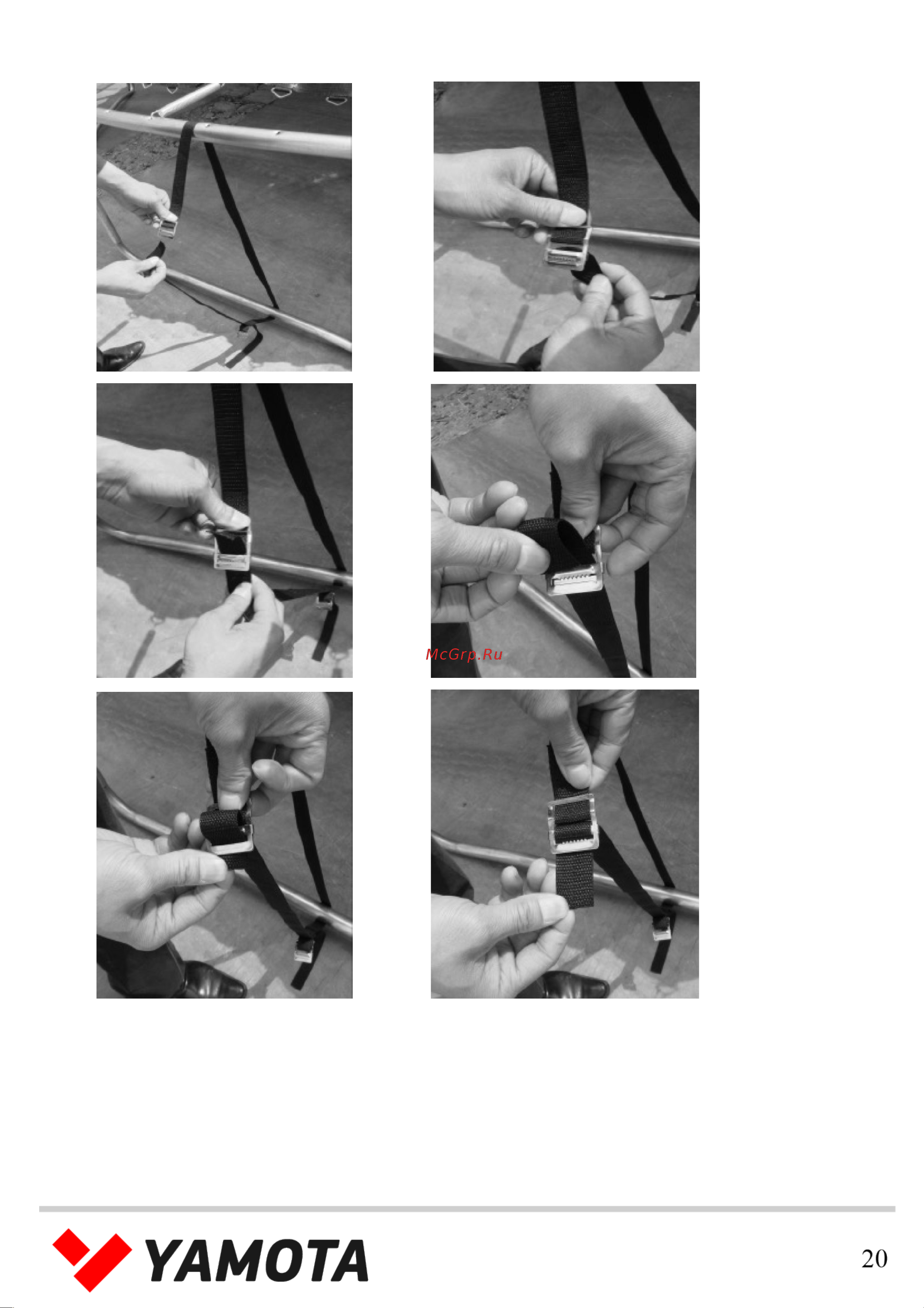 McGrp.Ru

YAMOTA

20