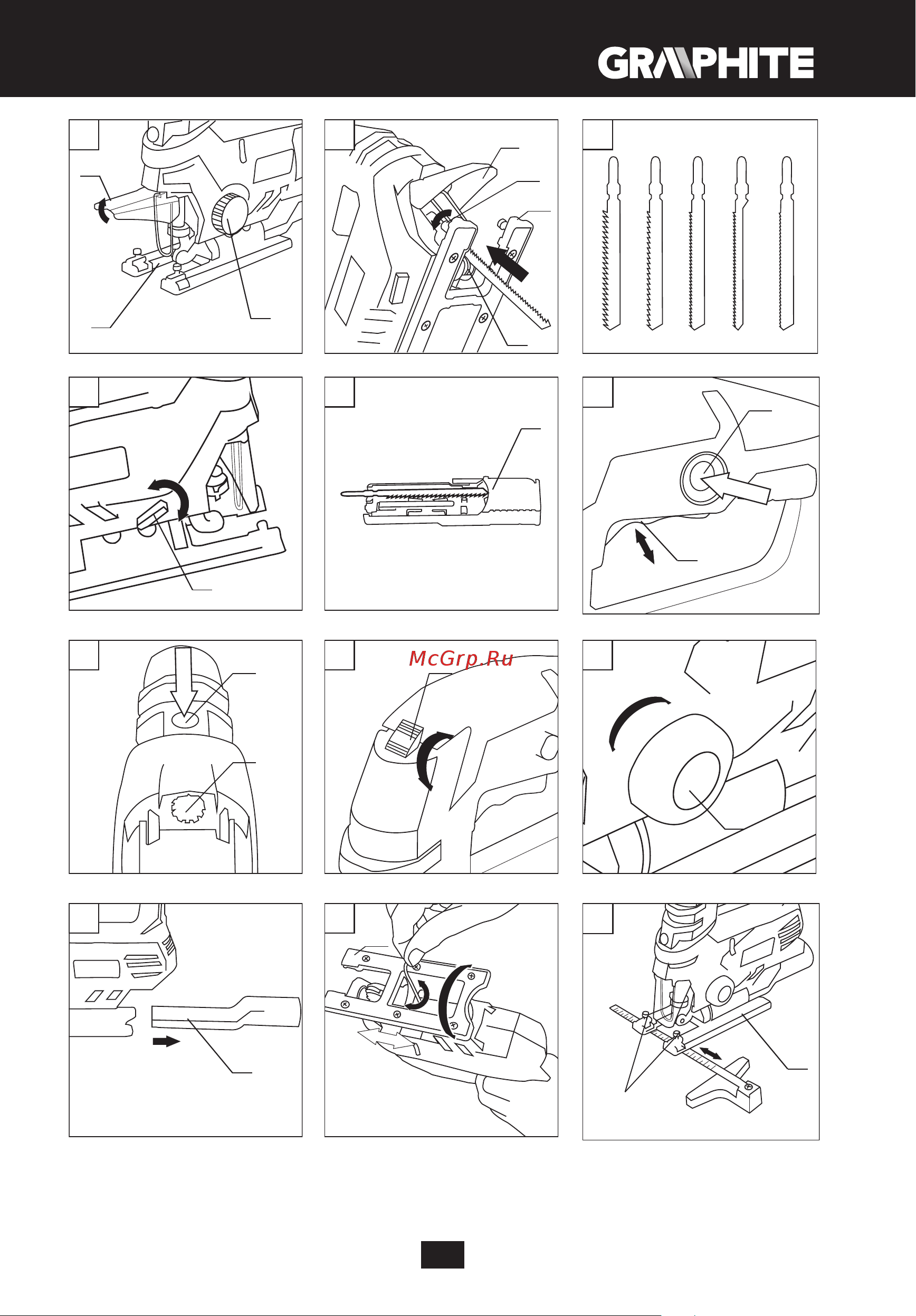 GRAPHITE

McGrp.Ru