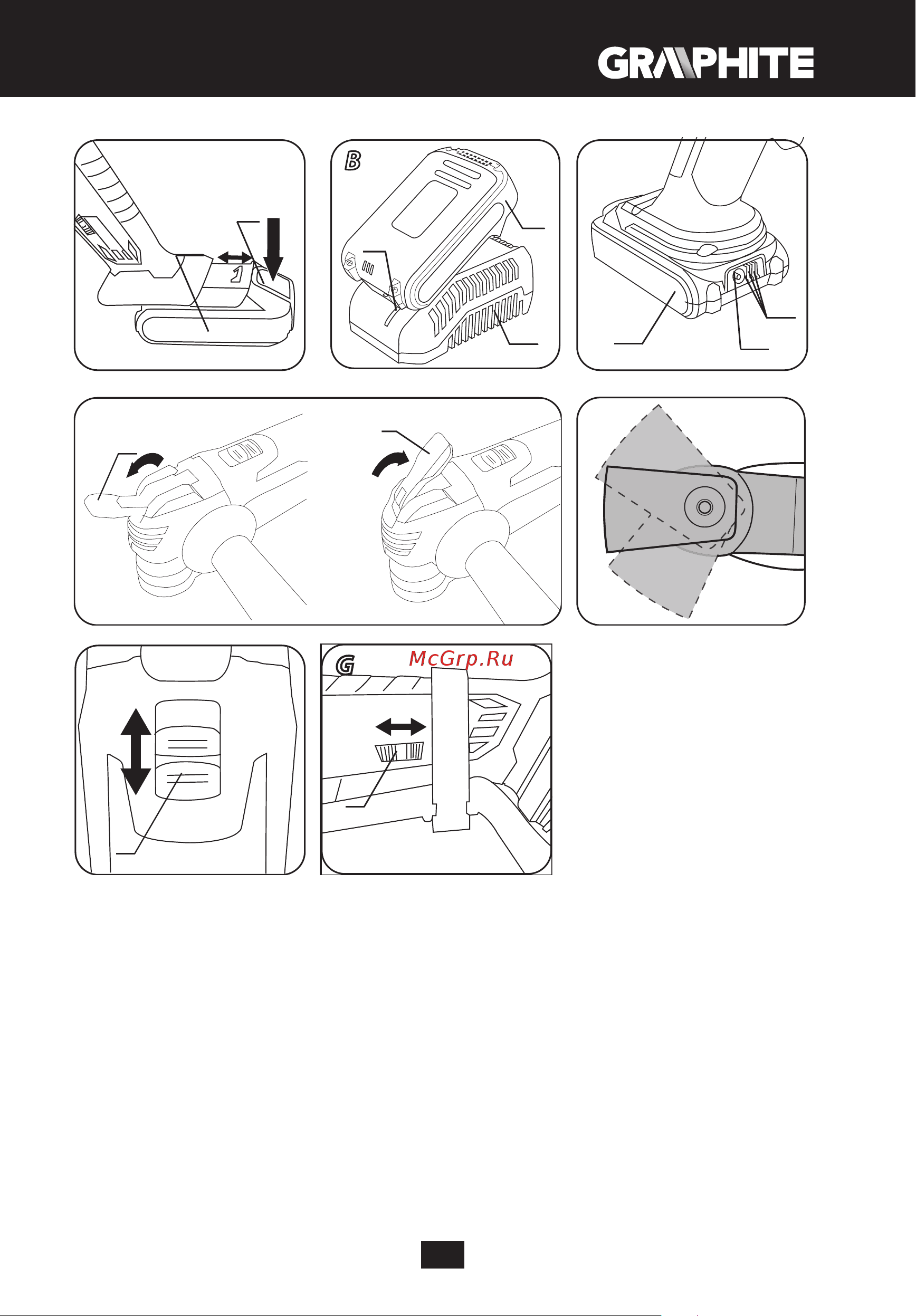 GRAPHITE

B

McGrp.Ru

G