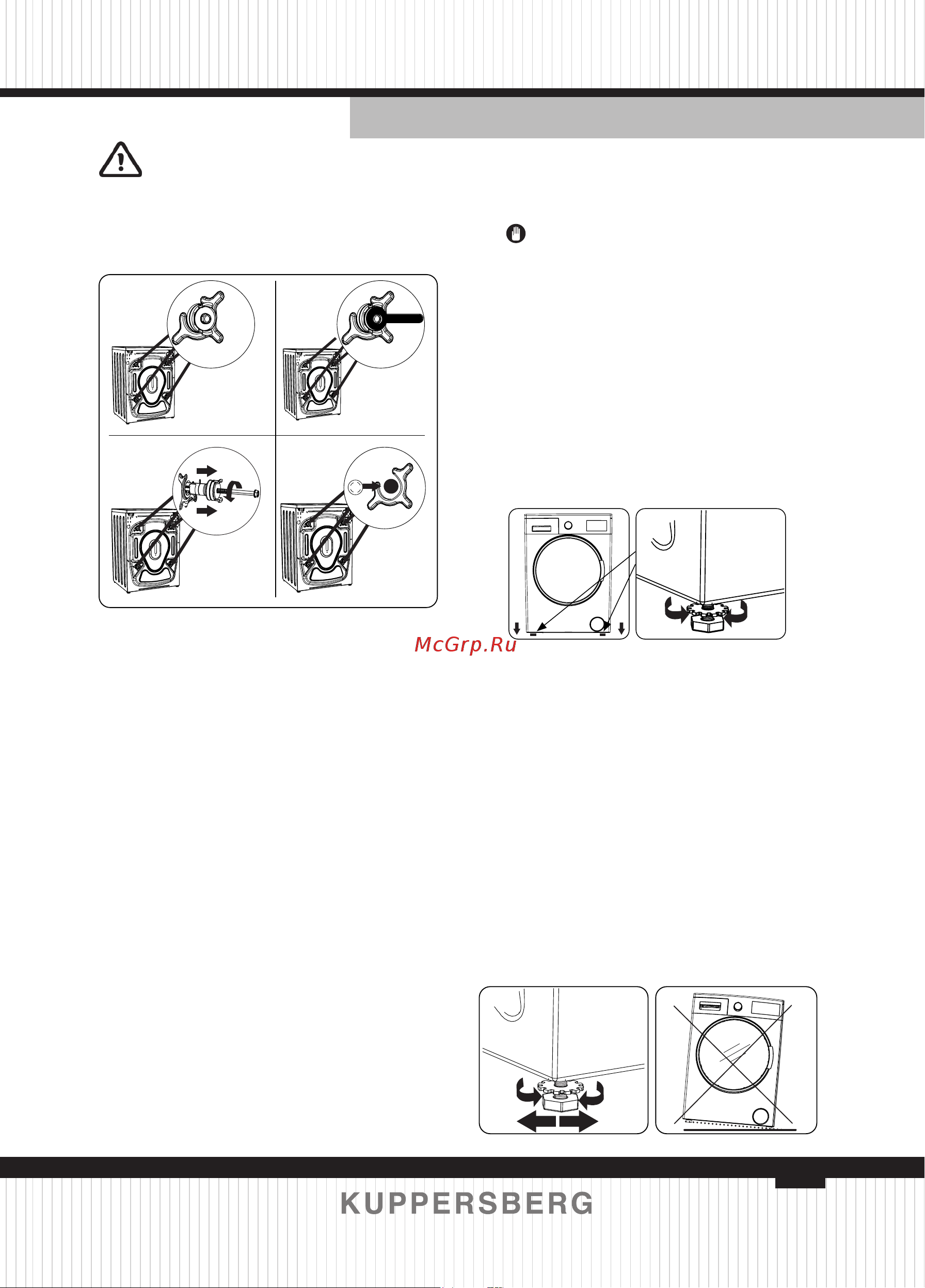 McGrp.Ru

KUPPERSBERG