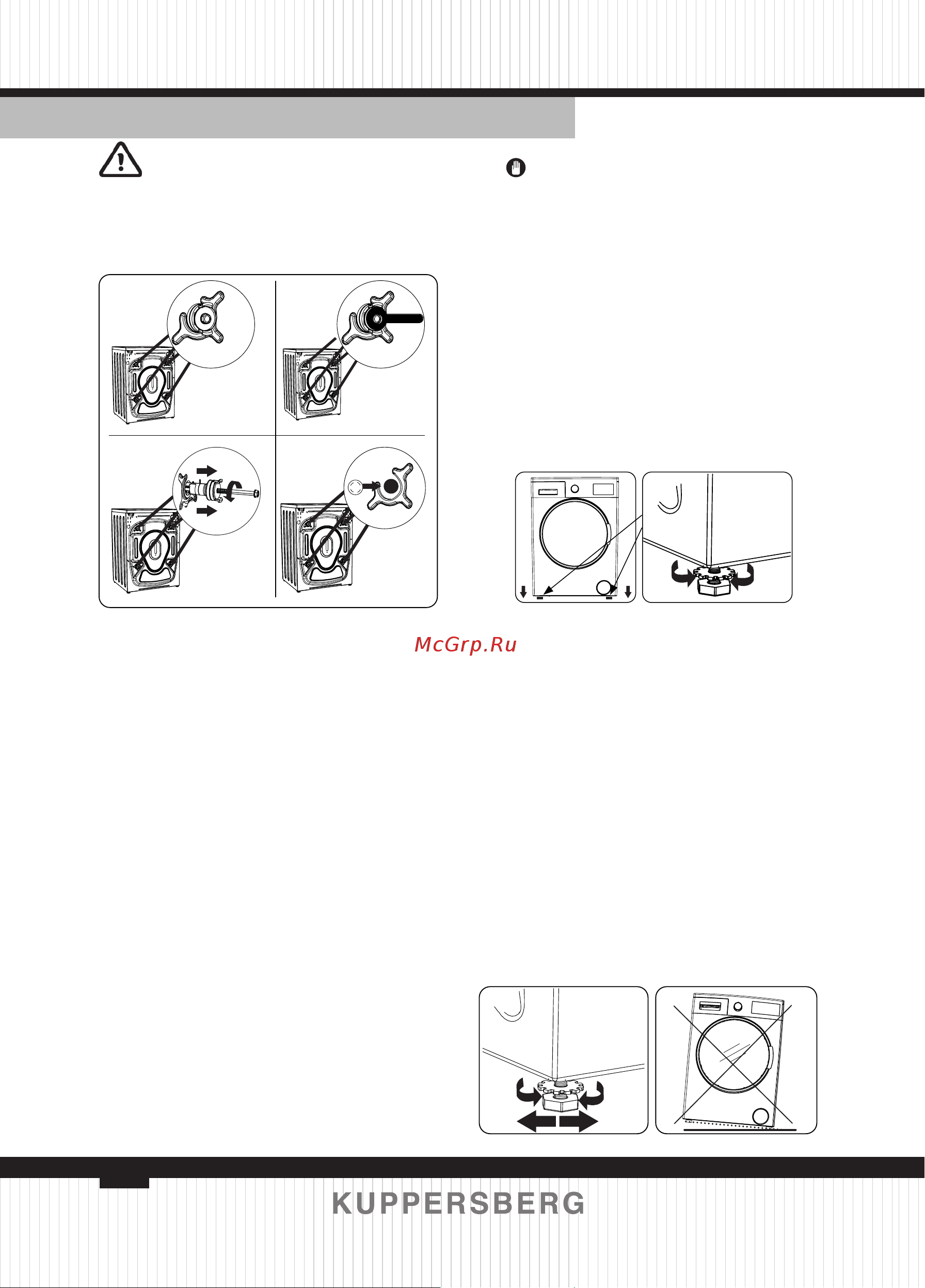 McGrp.Ru

KUPPERSBERG