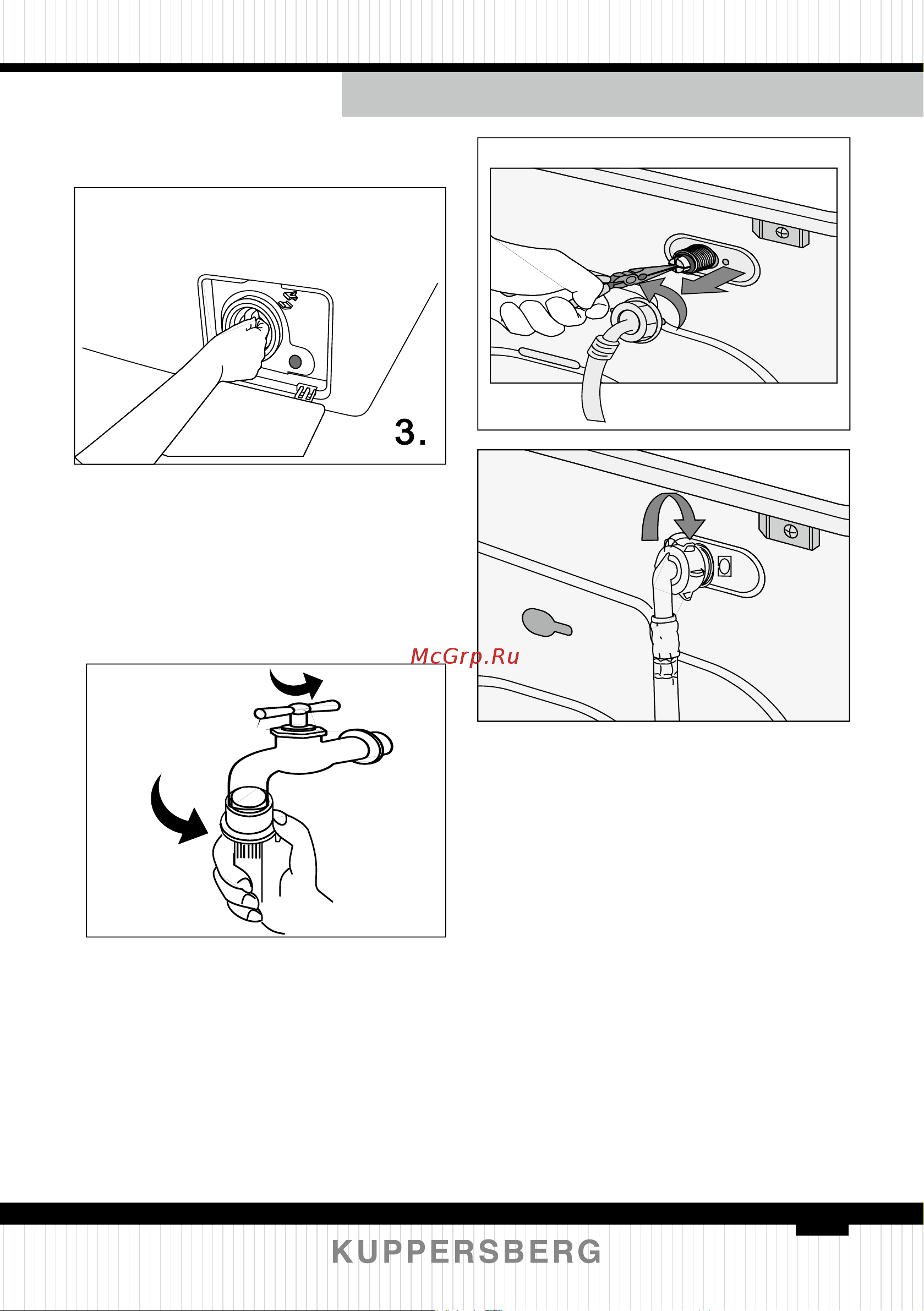 3.

McGrp.Ru

KUPPERSBERG