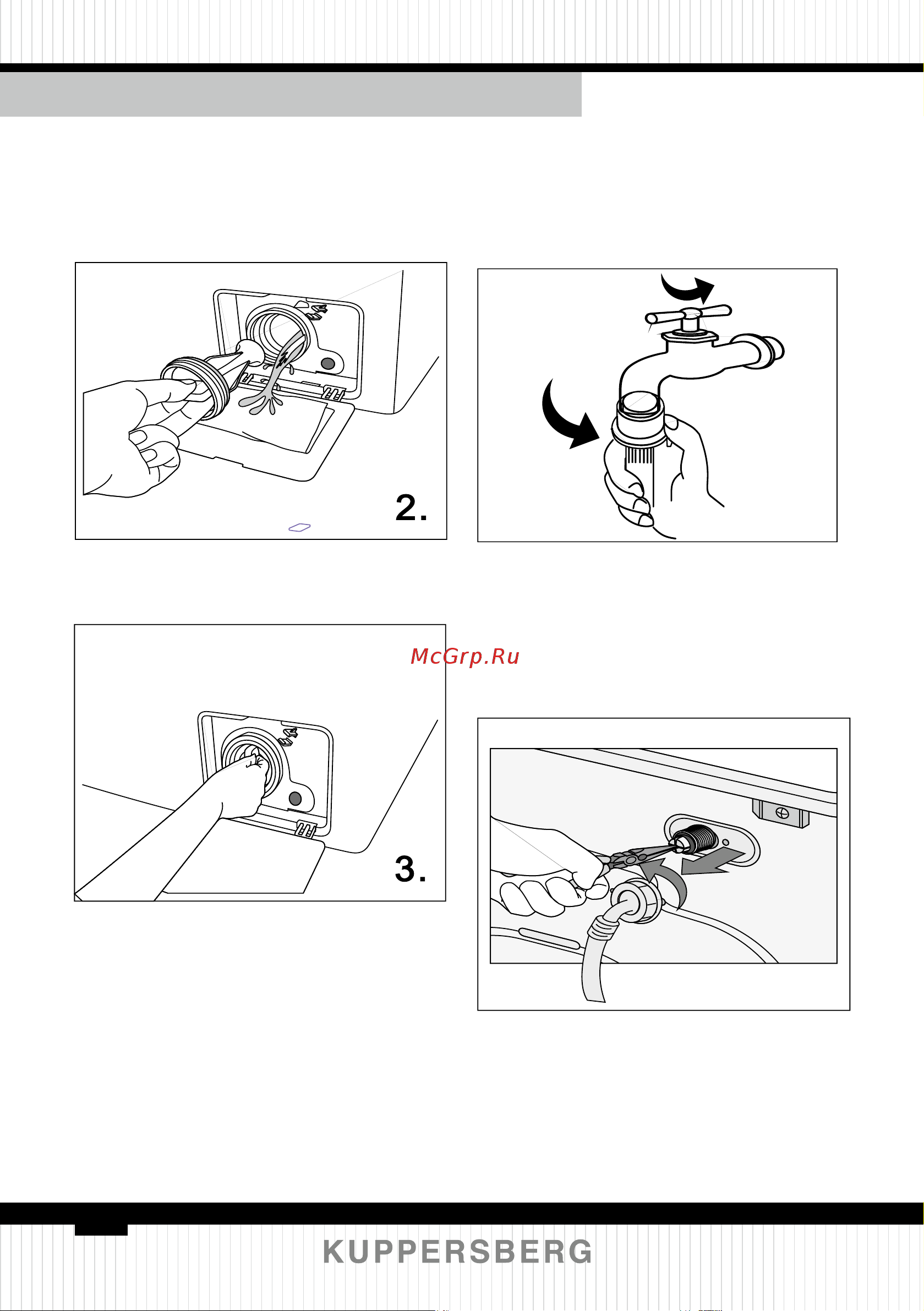 2.

McGrp.Ru

3.

KUPPERSBERG