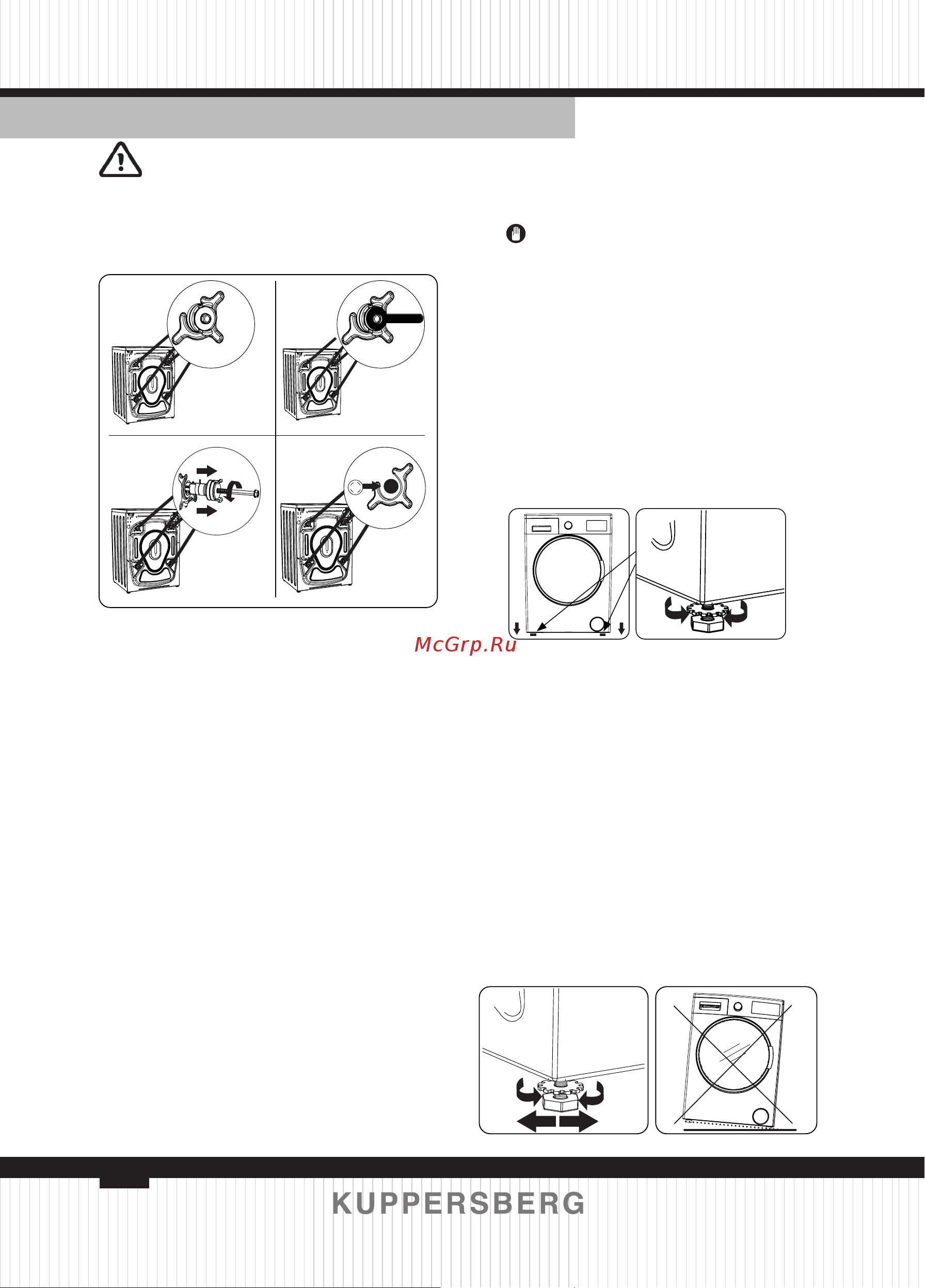 McGrp.Ru

KUPPERSBERG