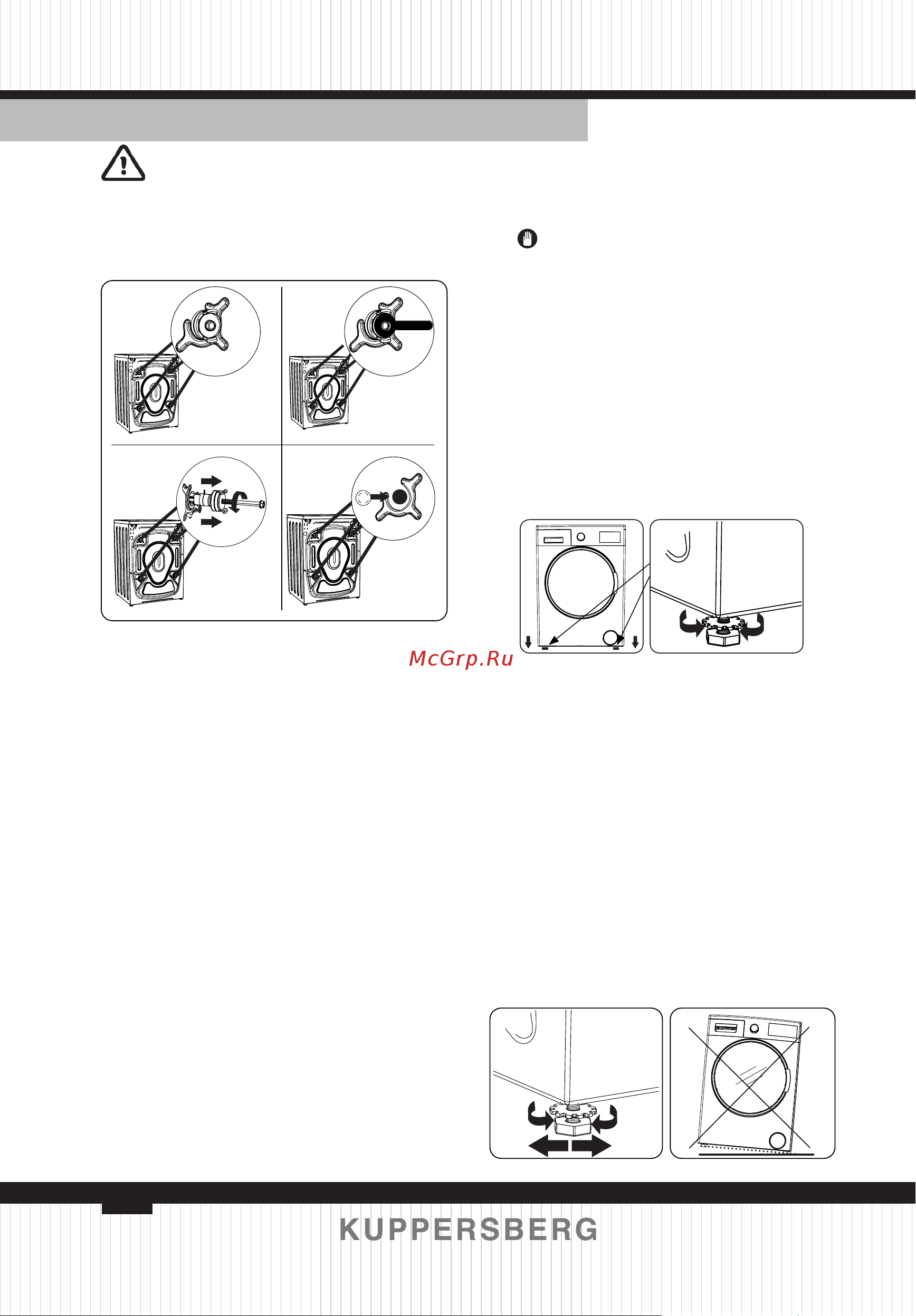 McGrp.Ru

KUPPERSBERG