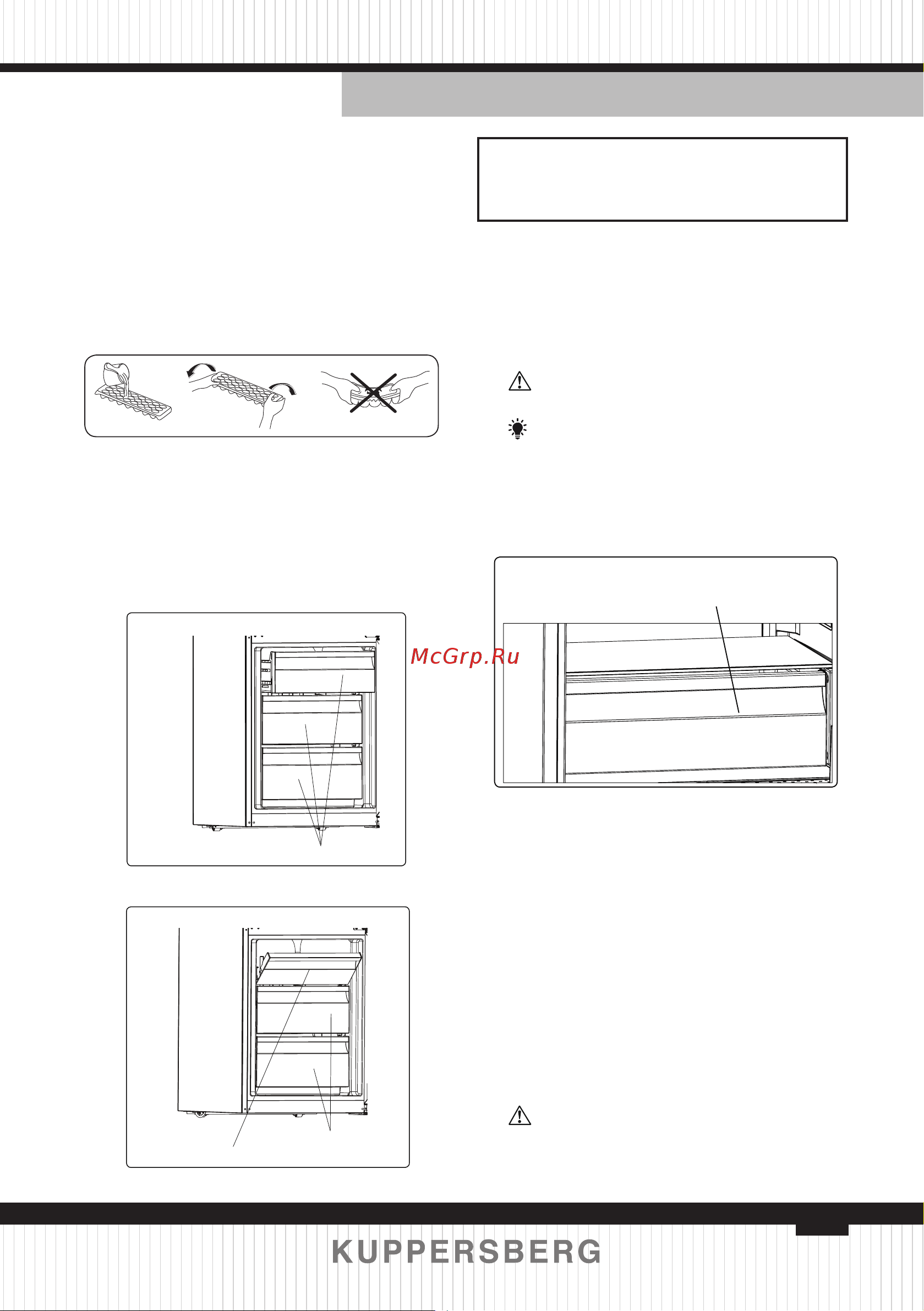 McGrp.Ru

KUPPERSBERG