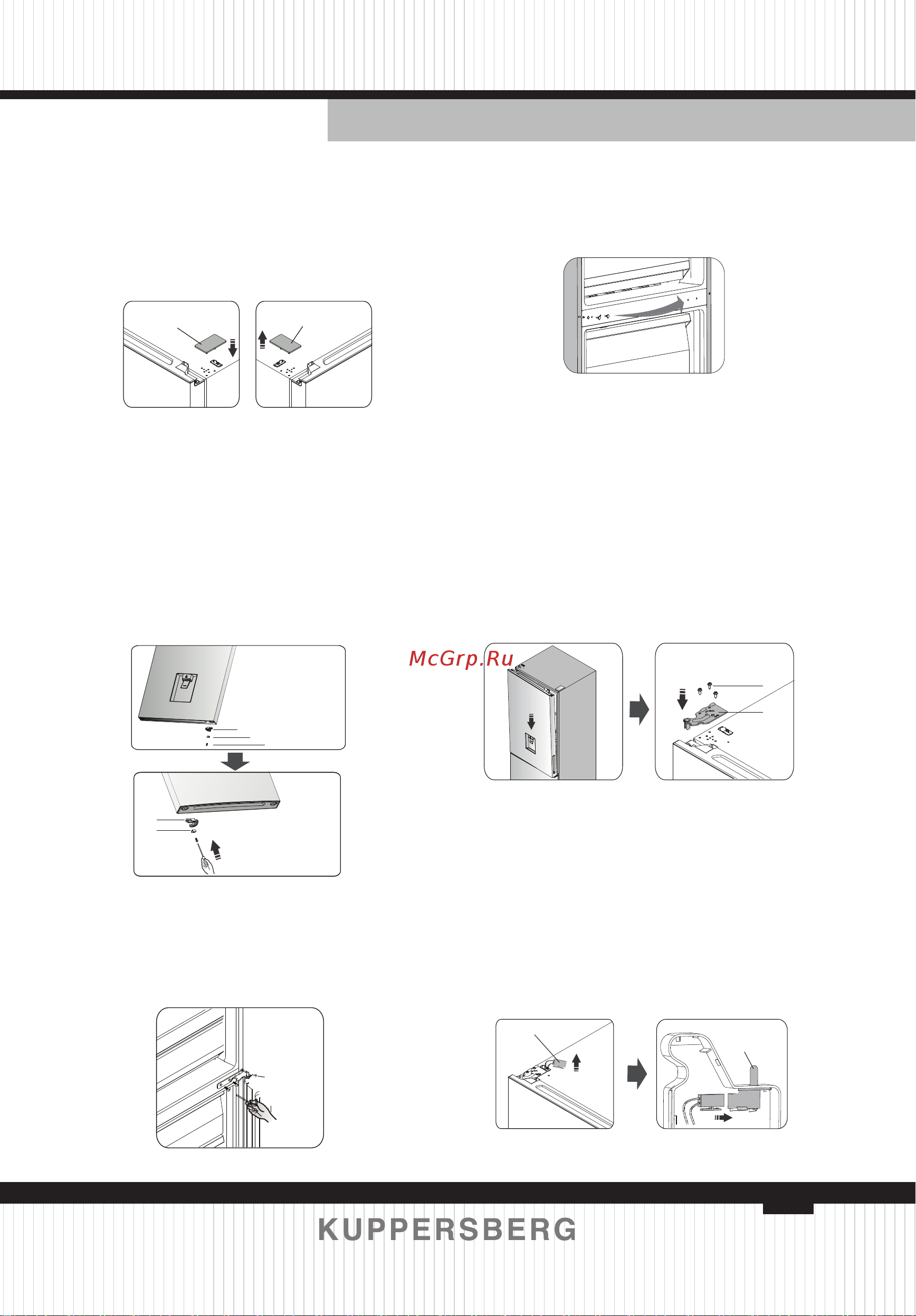 McGrp.Ru

KUPPERSBERG