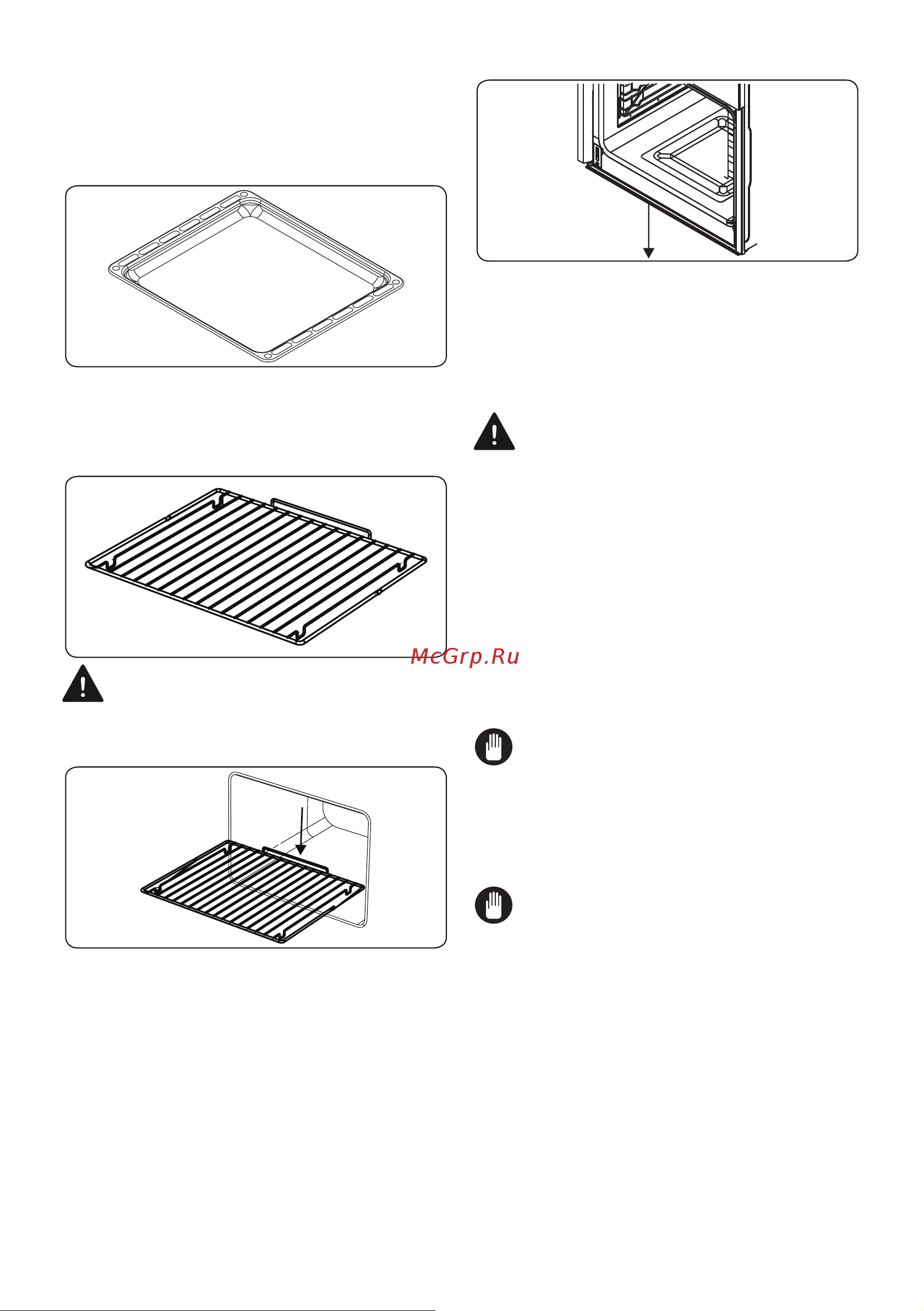 McGrp.Ru