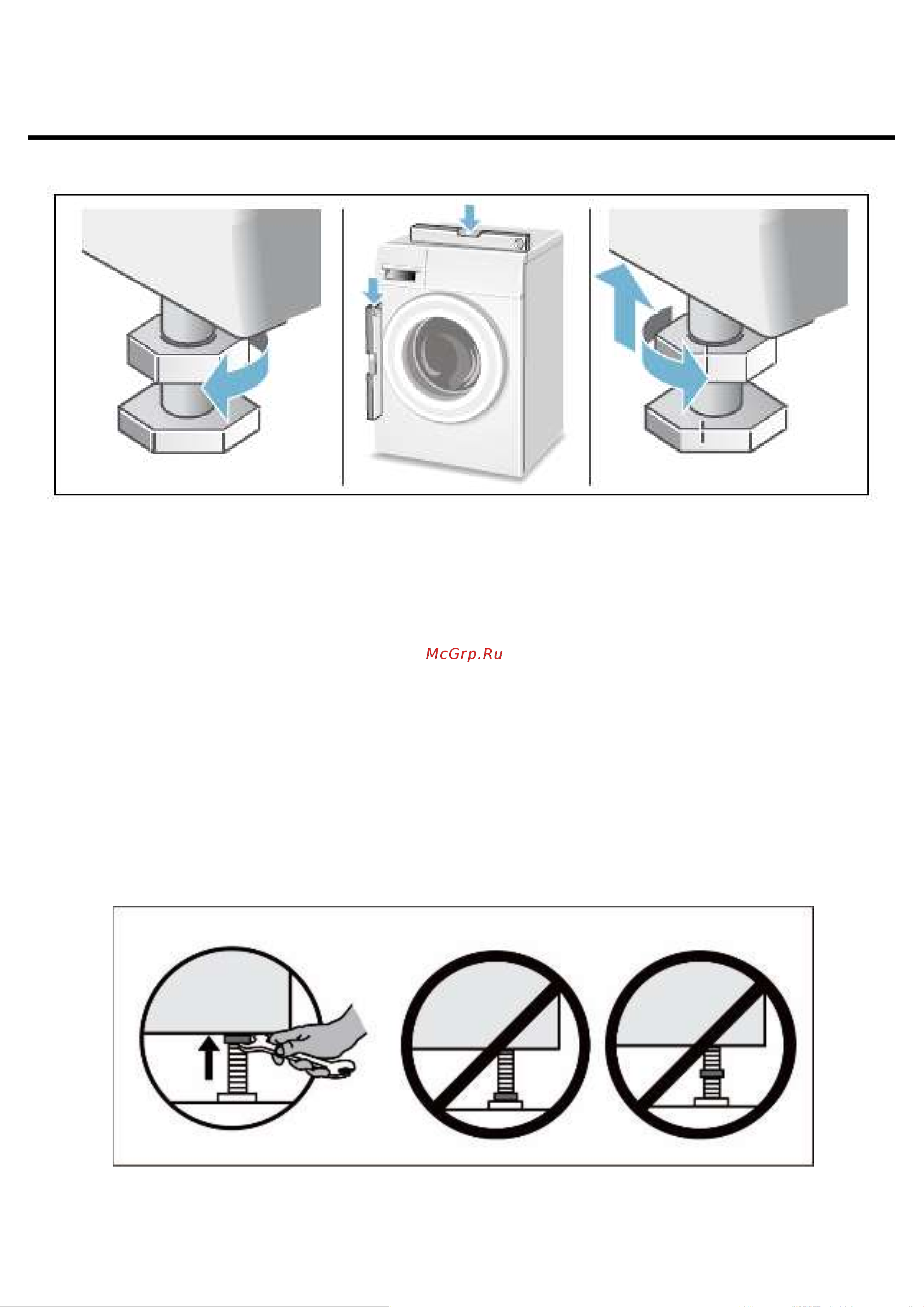 McGrp.Ru