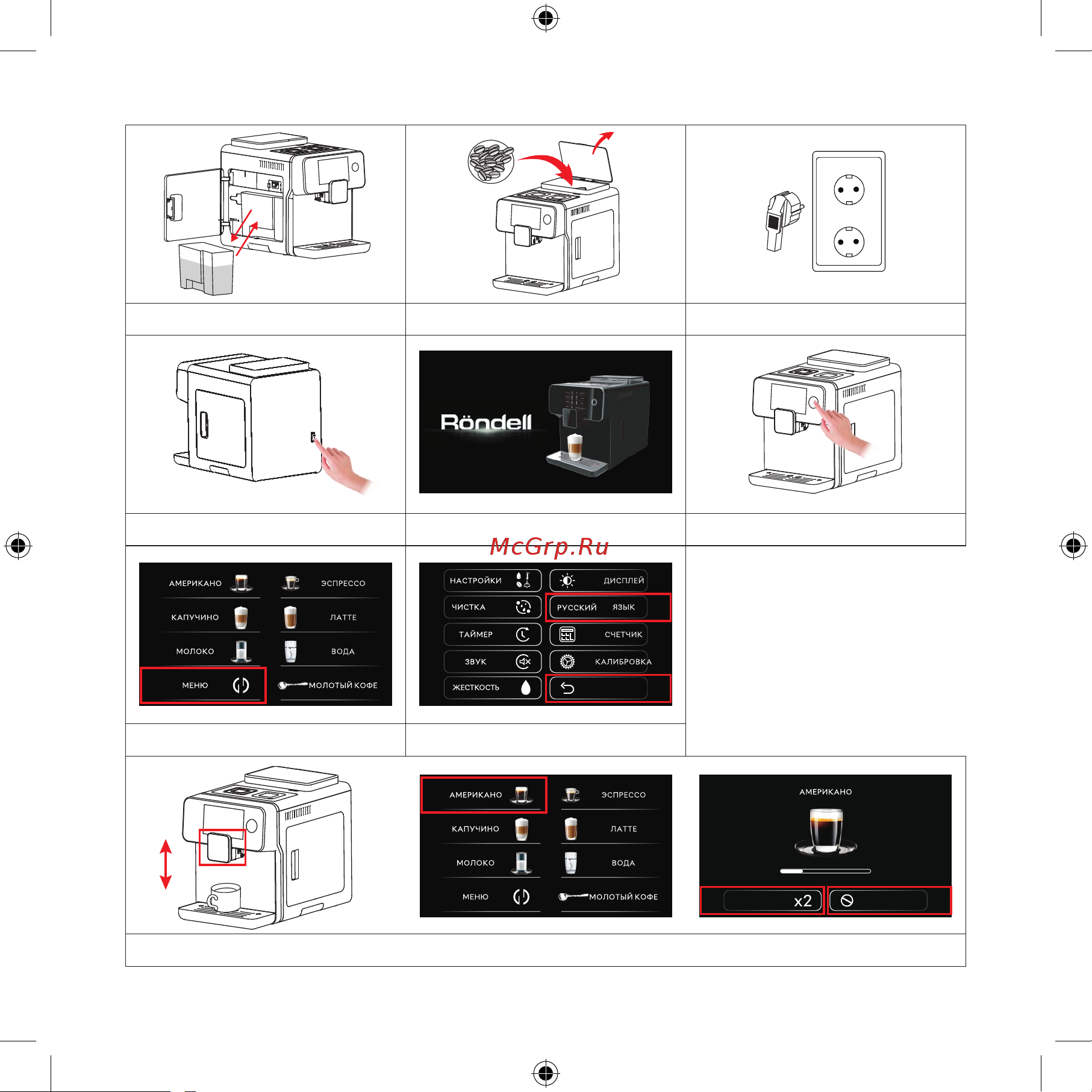 Röndell

McGrp.Ru

АМЕРИКАНО
ЭСПРЕССО
КАПУЧИНО
ЛАТТЕ
МОЛОКО
ВОДА
МЕНЮ
МОЛОТЫЙ КОФЕ

НАСТРОЙКИ
ДИСПЛЕЙ
ЧИСТКА
РУССКИЙ ЯЗЫК
ТАЙМЕР
СЧЕТЧИК
ЗВУК
КАЛИБРОВКА
ЖЕСТКОСТЬ

АМЕРИКАНО
ЭСПРЕССО
КАПУЧИНО
ЛАТТЕ
МОЛОКО
ВОДА
МЕНЮ
МОЛОТЫЙ КОФЕ

АМЕРИКАНО
x2