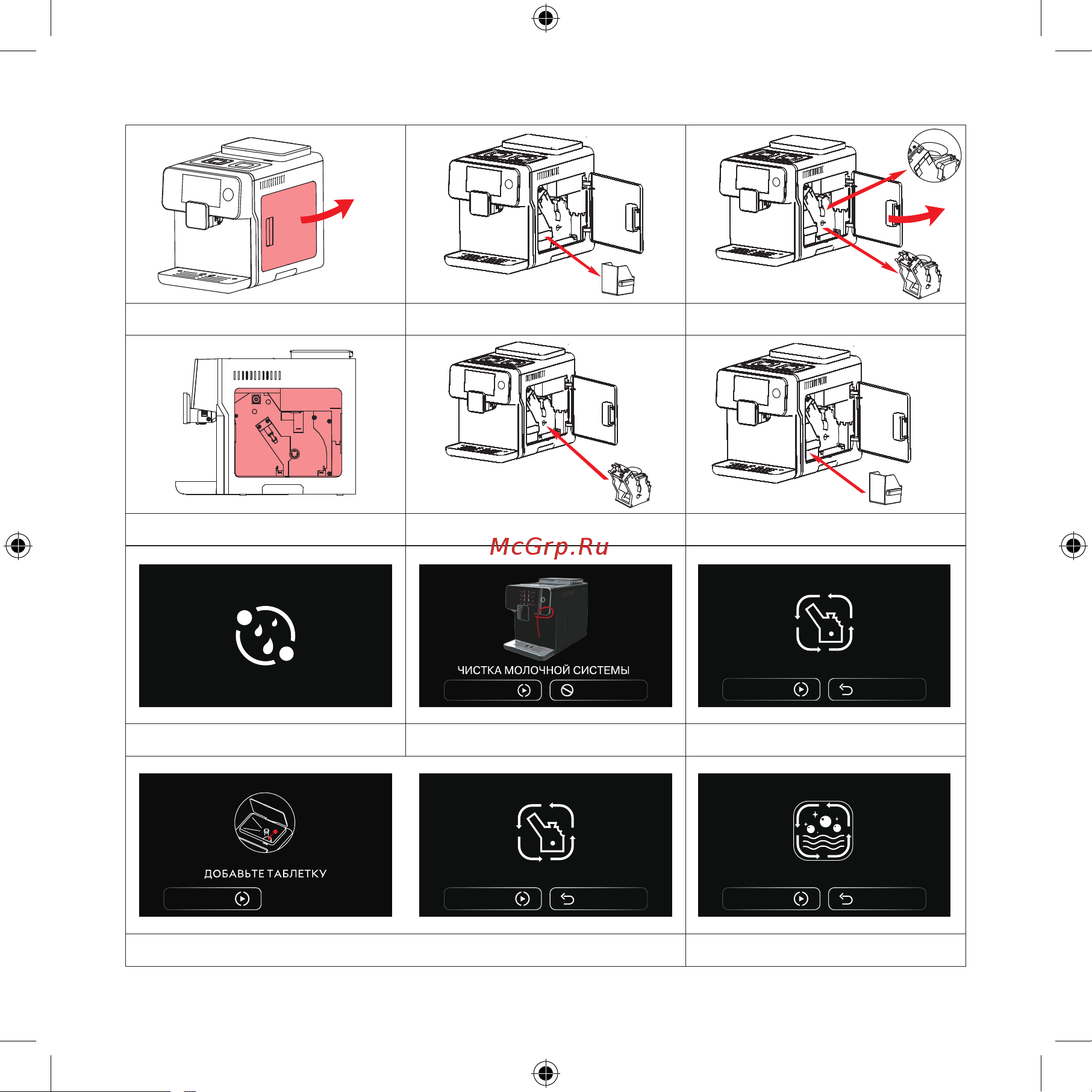 McGrp.Ru

ЧИСТКА МОЛОЧНОЙ СИСТЕМЫ

ДОБАВЬТЕ ТАБЛЕТКУ