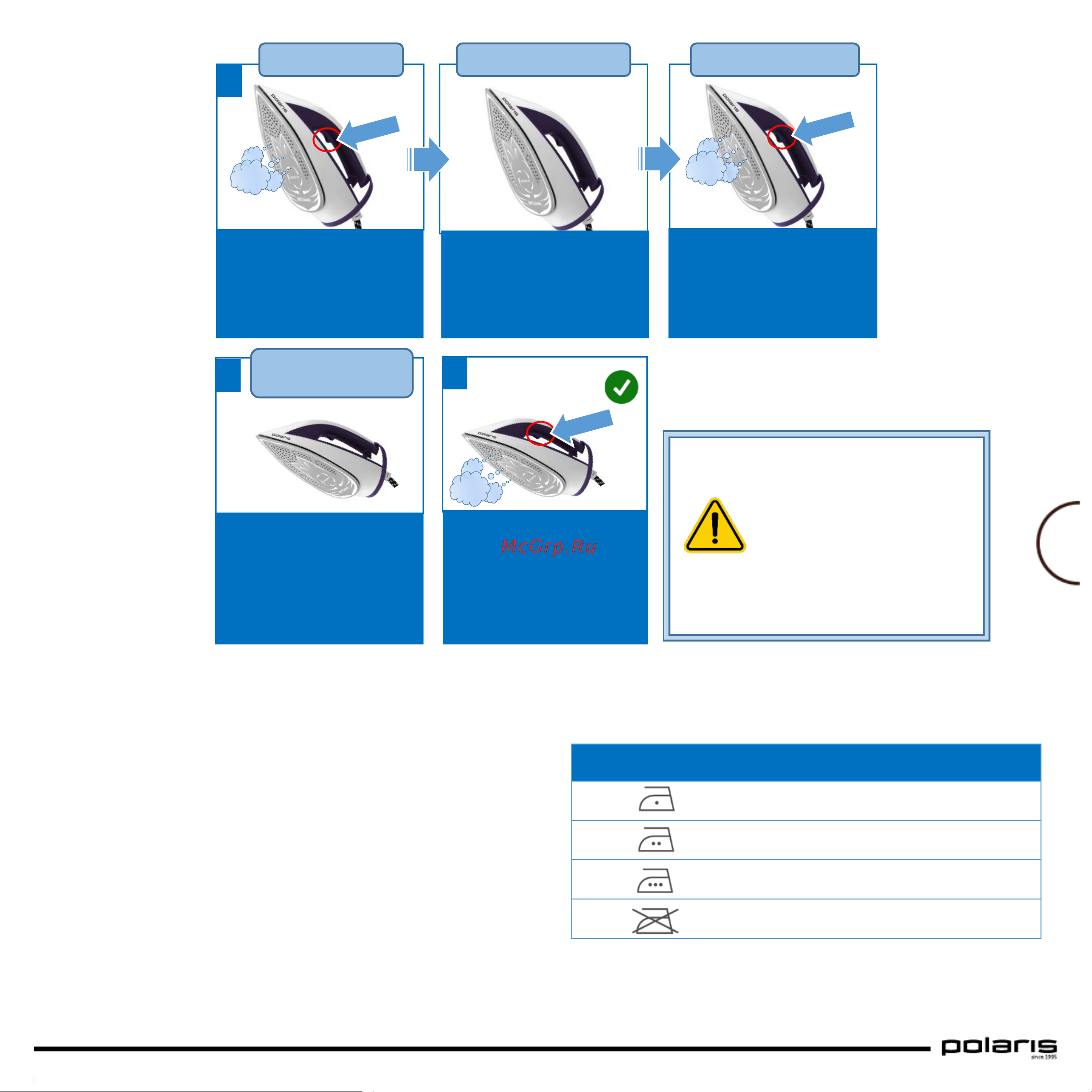 polaris

polaris

polaris

polaris

polaris

McGrp.Ru

polaris
since 1995