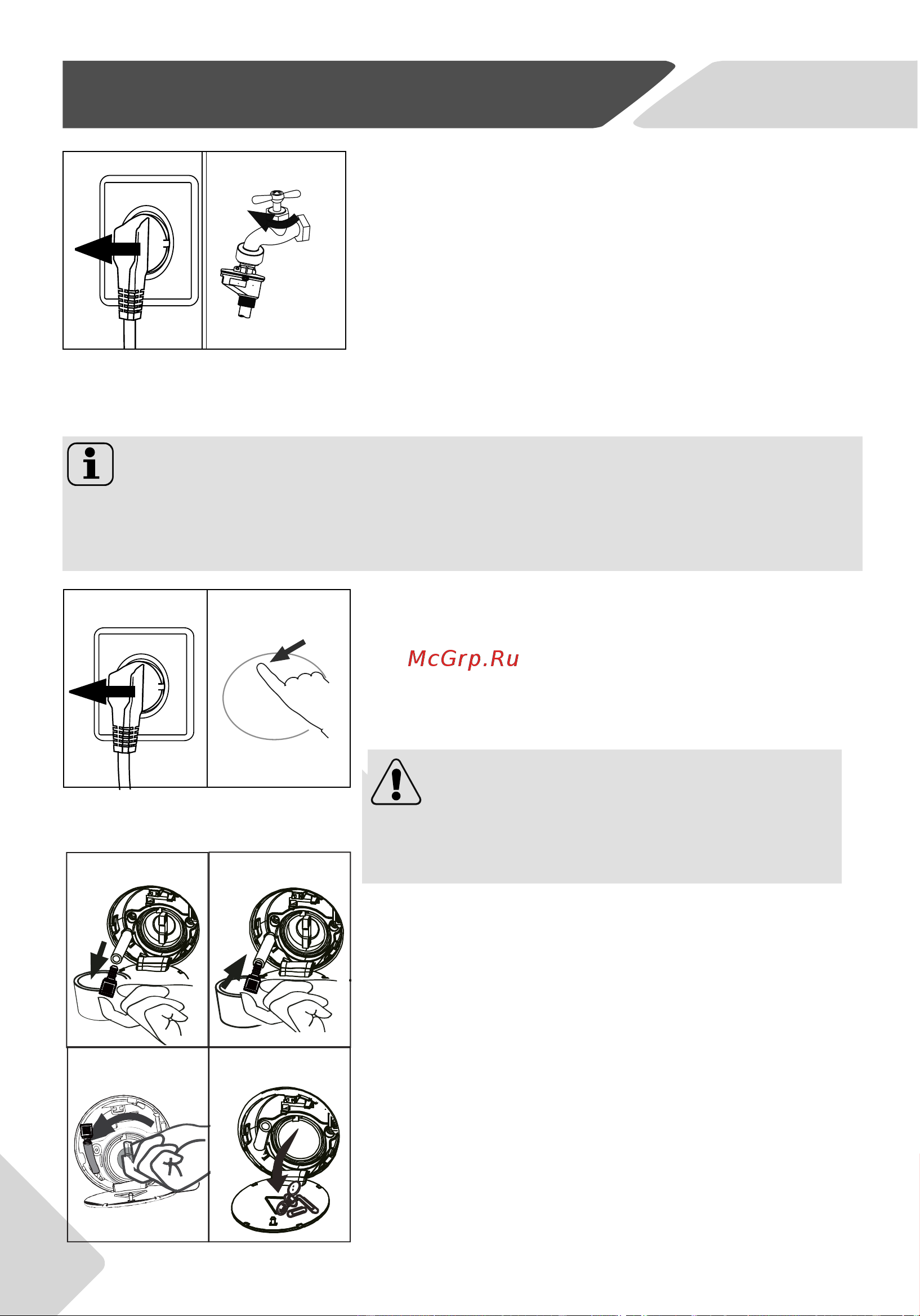 McGrp.Ru