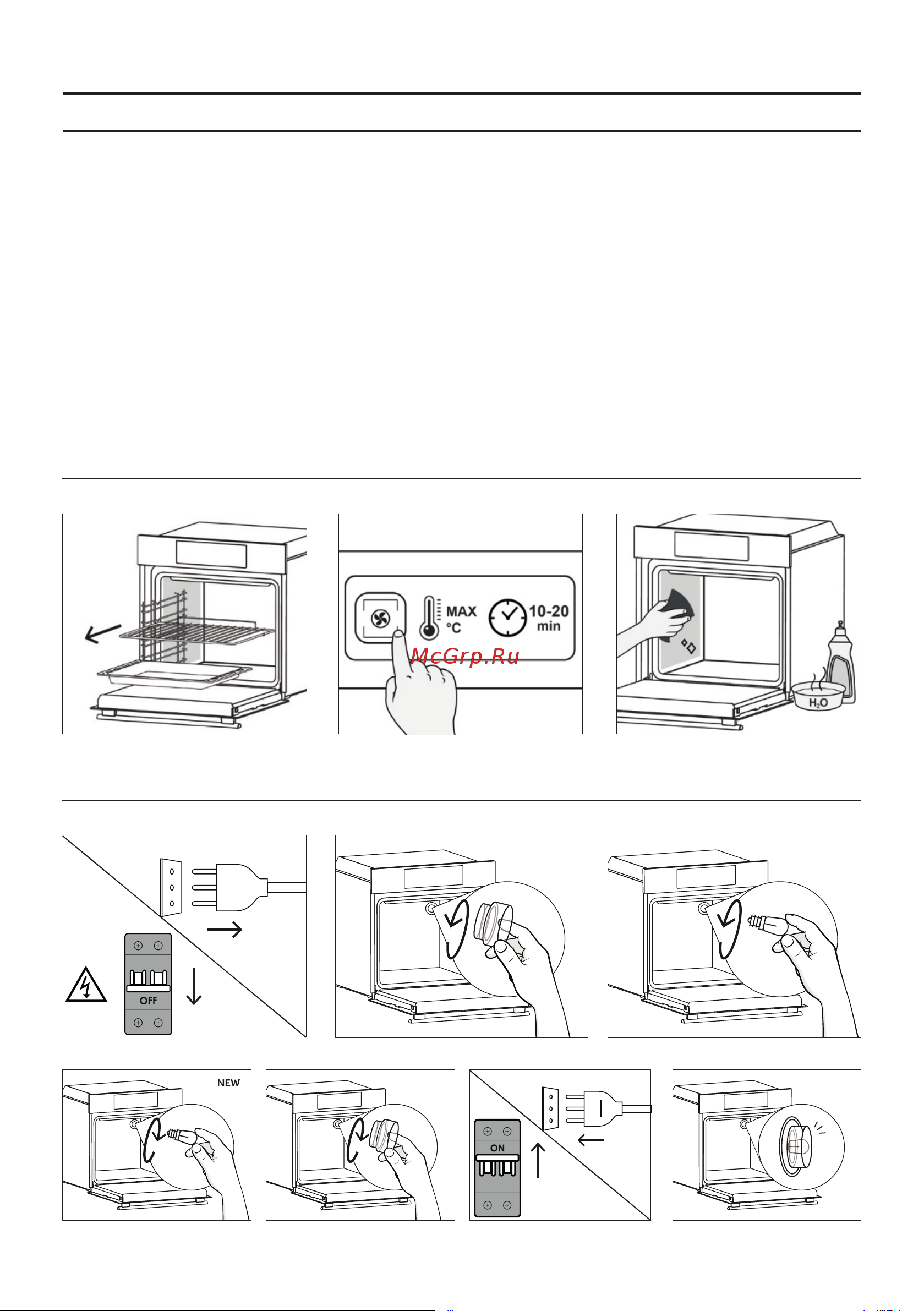 MAX
°C
10-20
min

McGrp.Ru

$H_2O$

OFF

NEW

ON