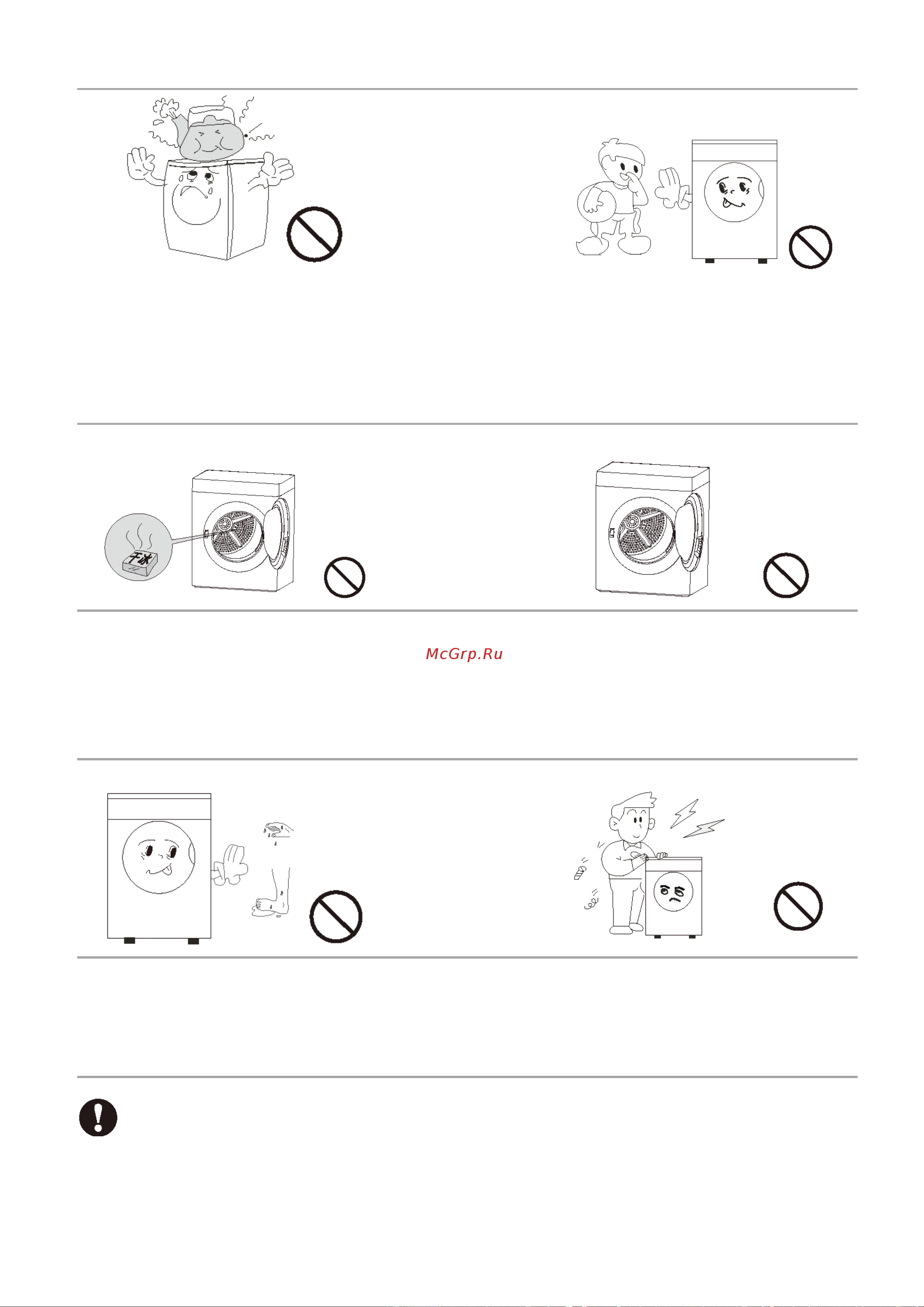 干冰

McGrp.Ru