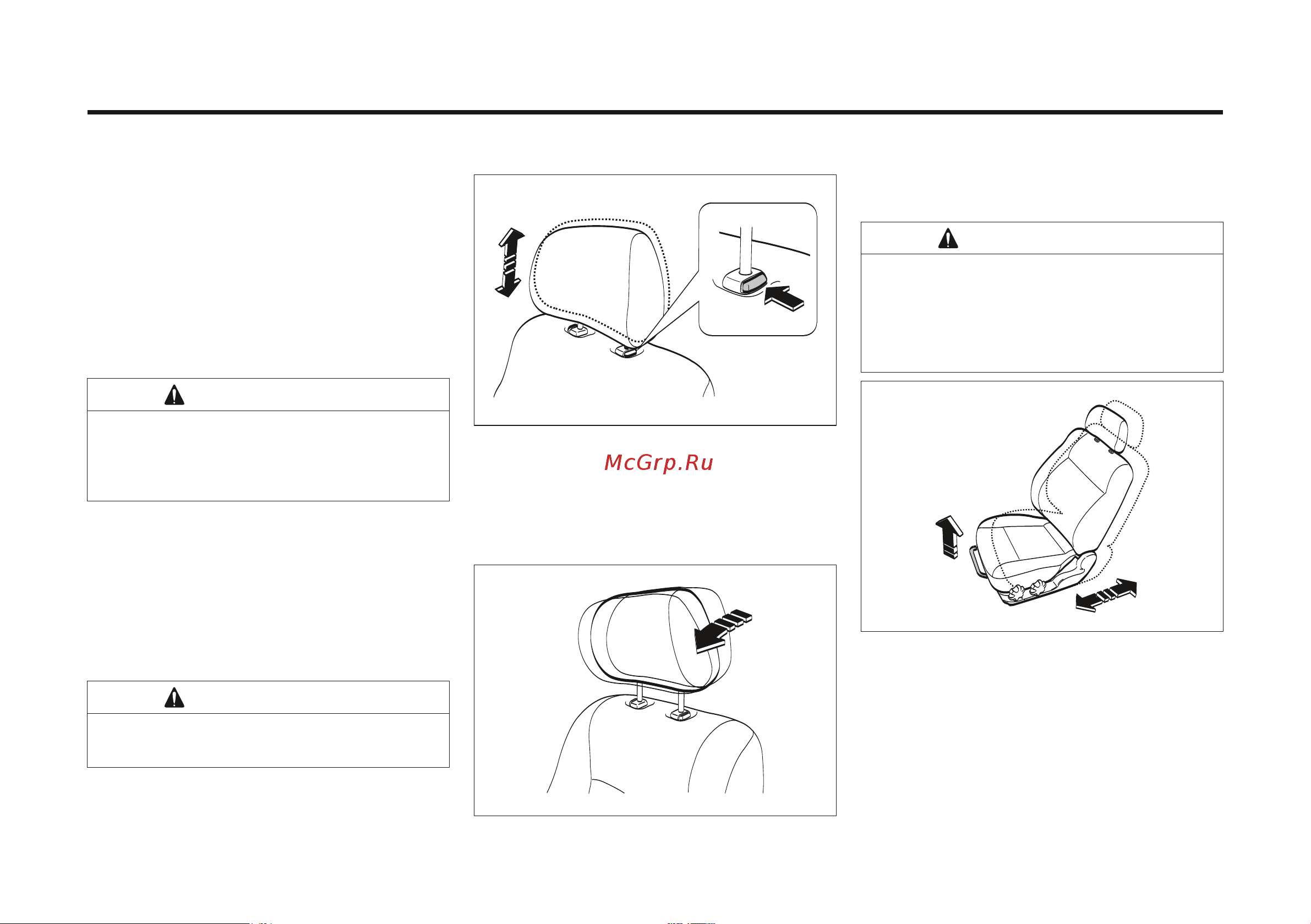 McGrp.Ru