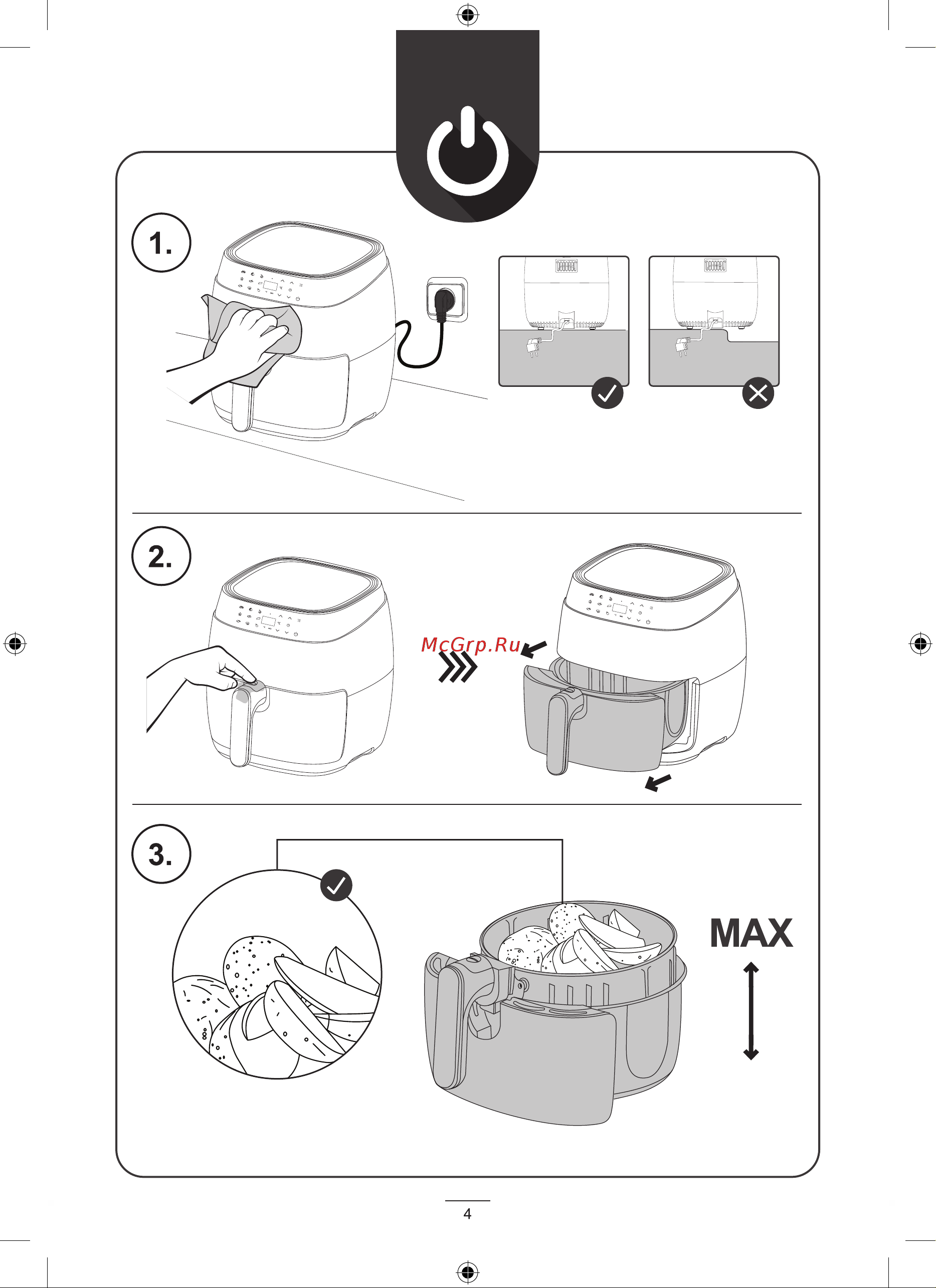 1.

2.

McGrp.Ru

3.

MAX

4