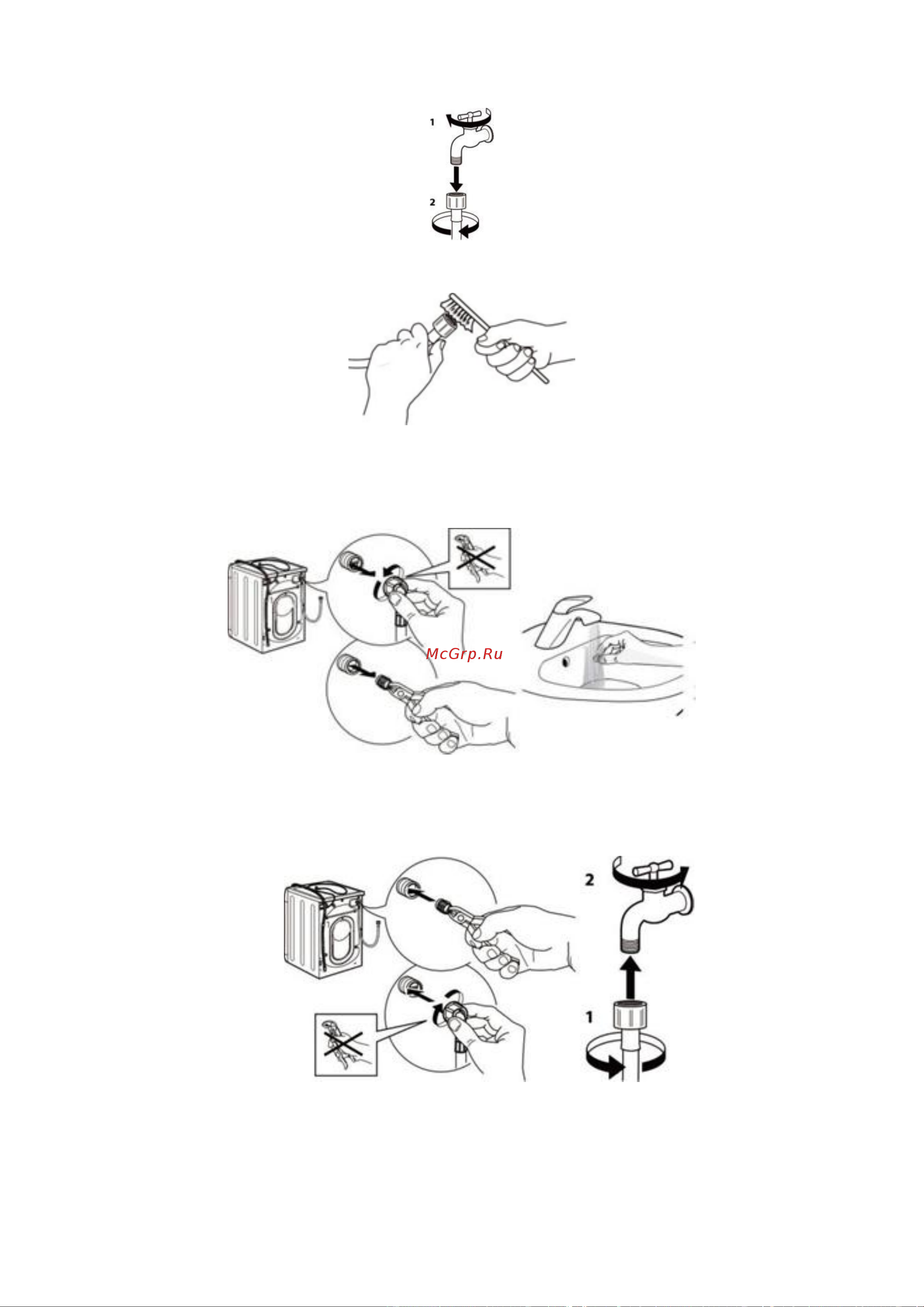 1

2

McGrp.Ru

2

1