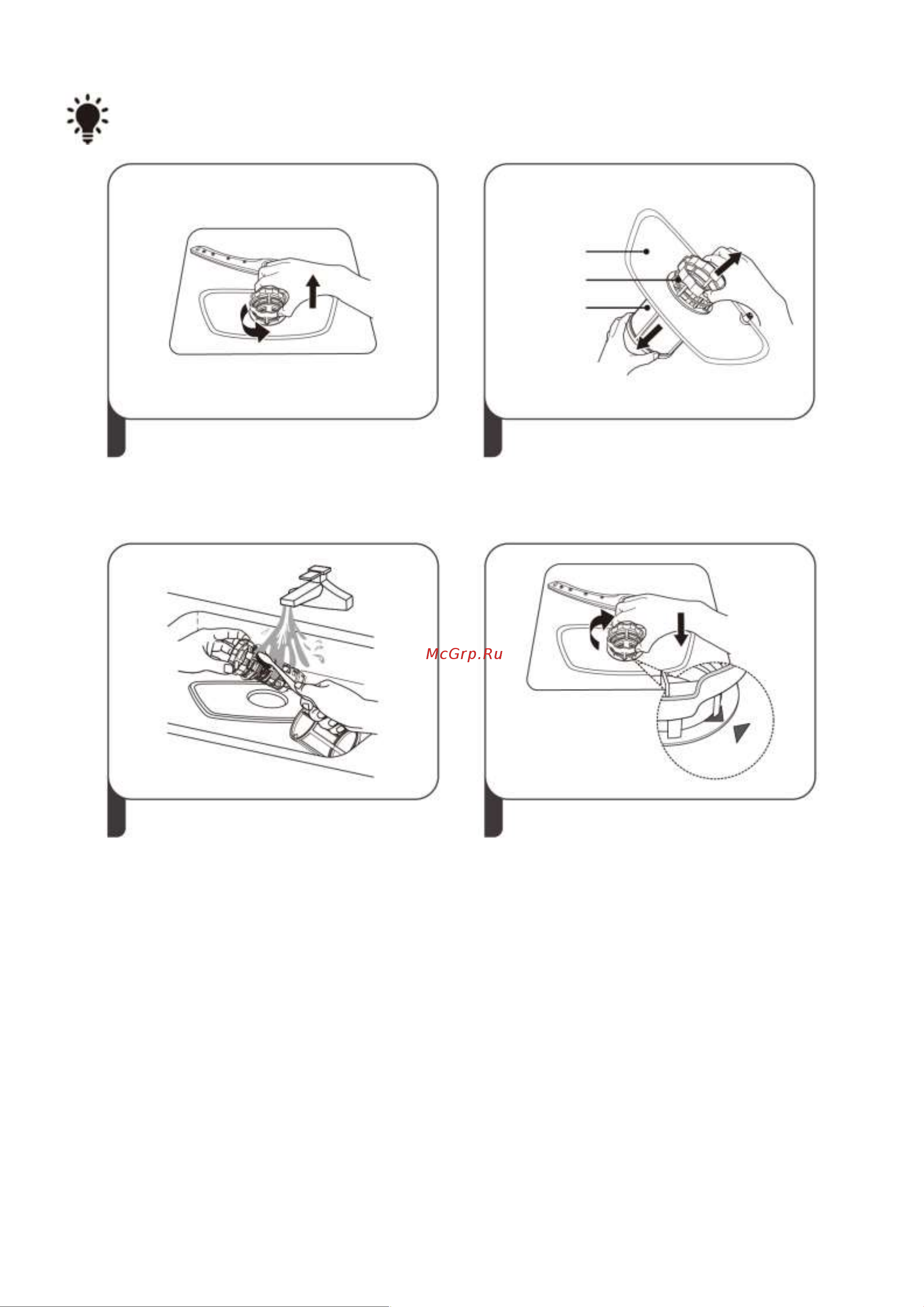 McGrp.Ru