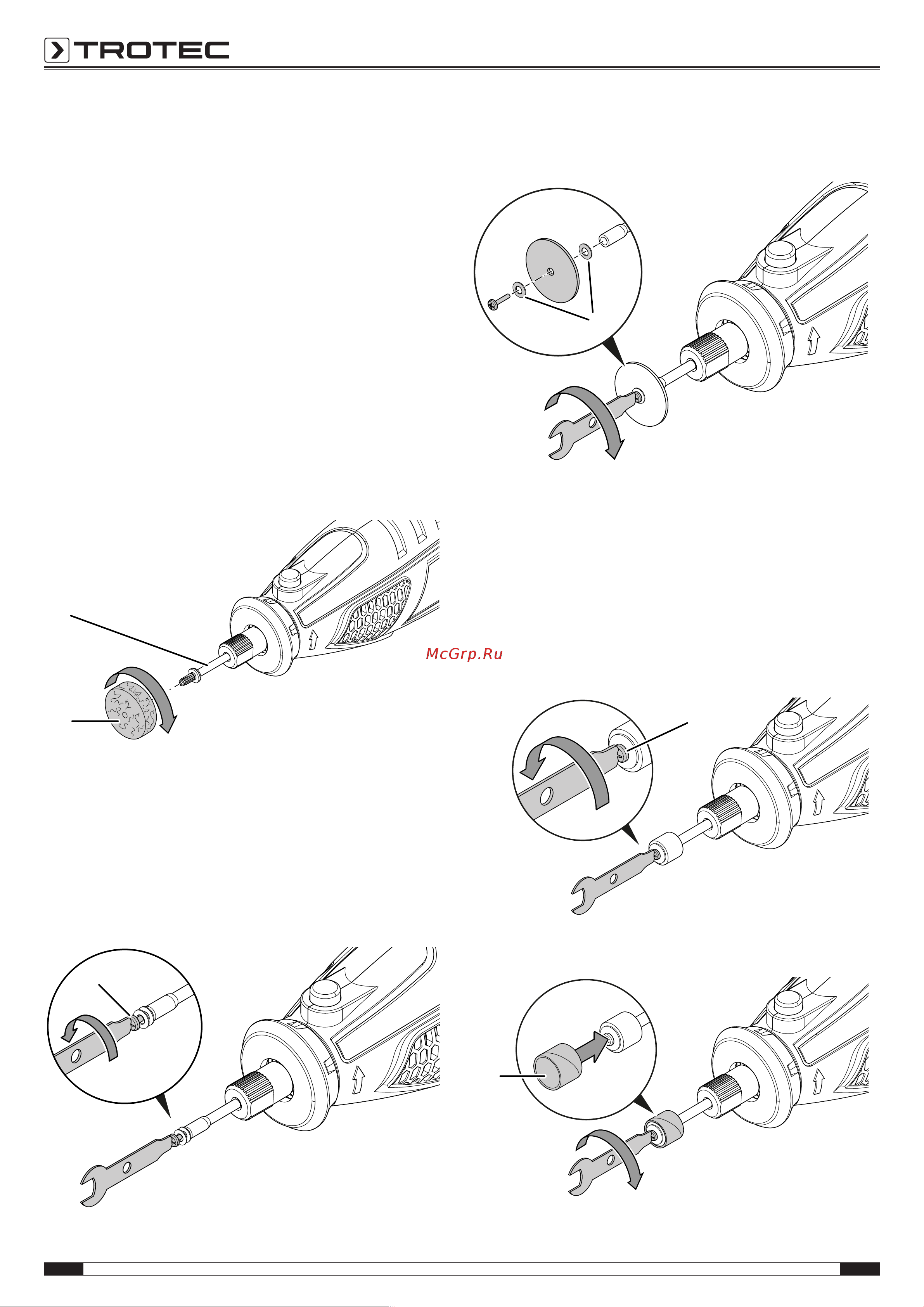 TROTEC

McGrp.Ru