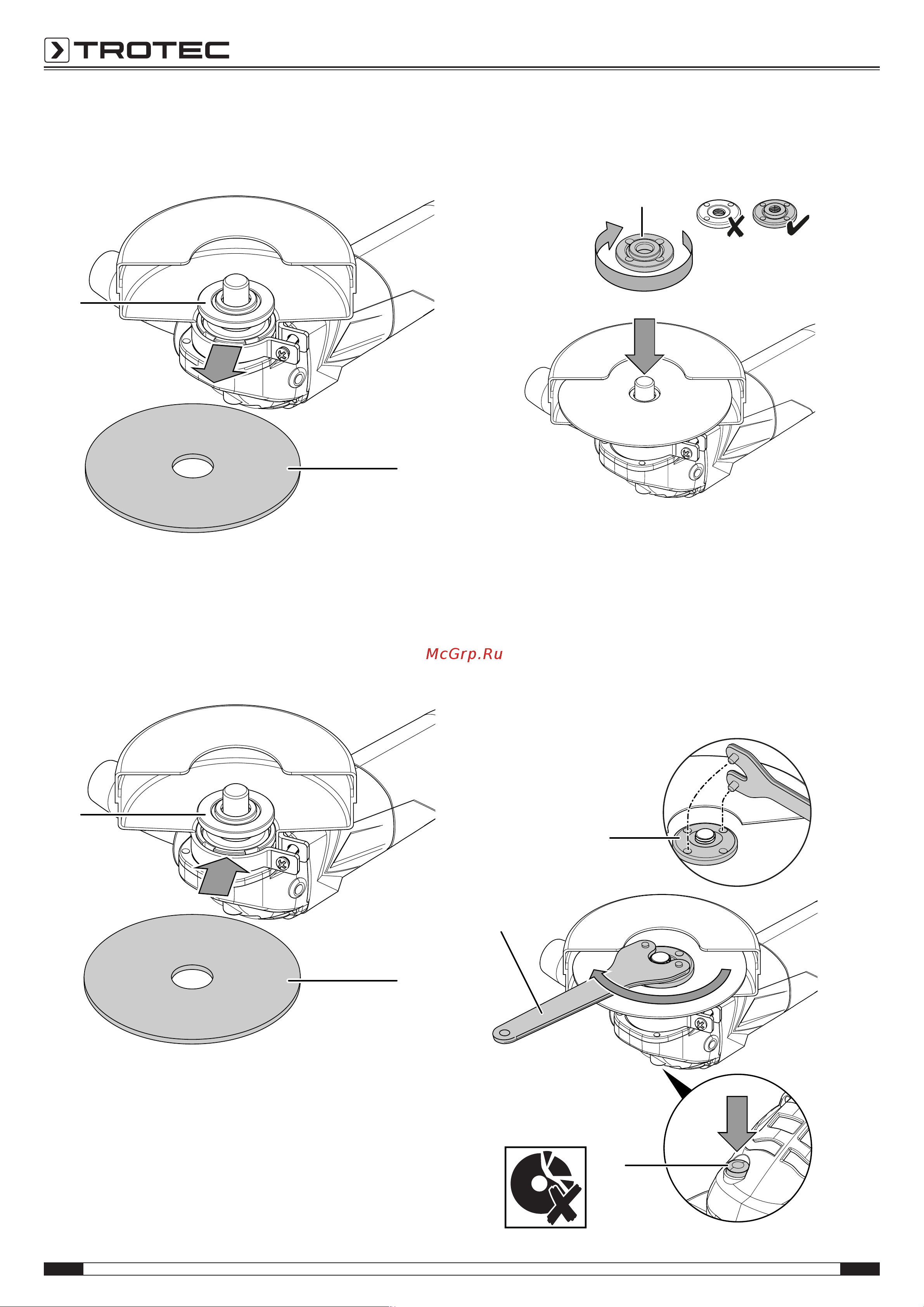 TROTEC

McGrp.Ru