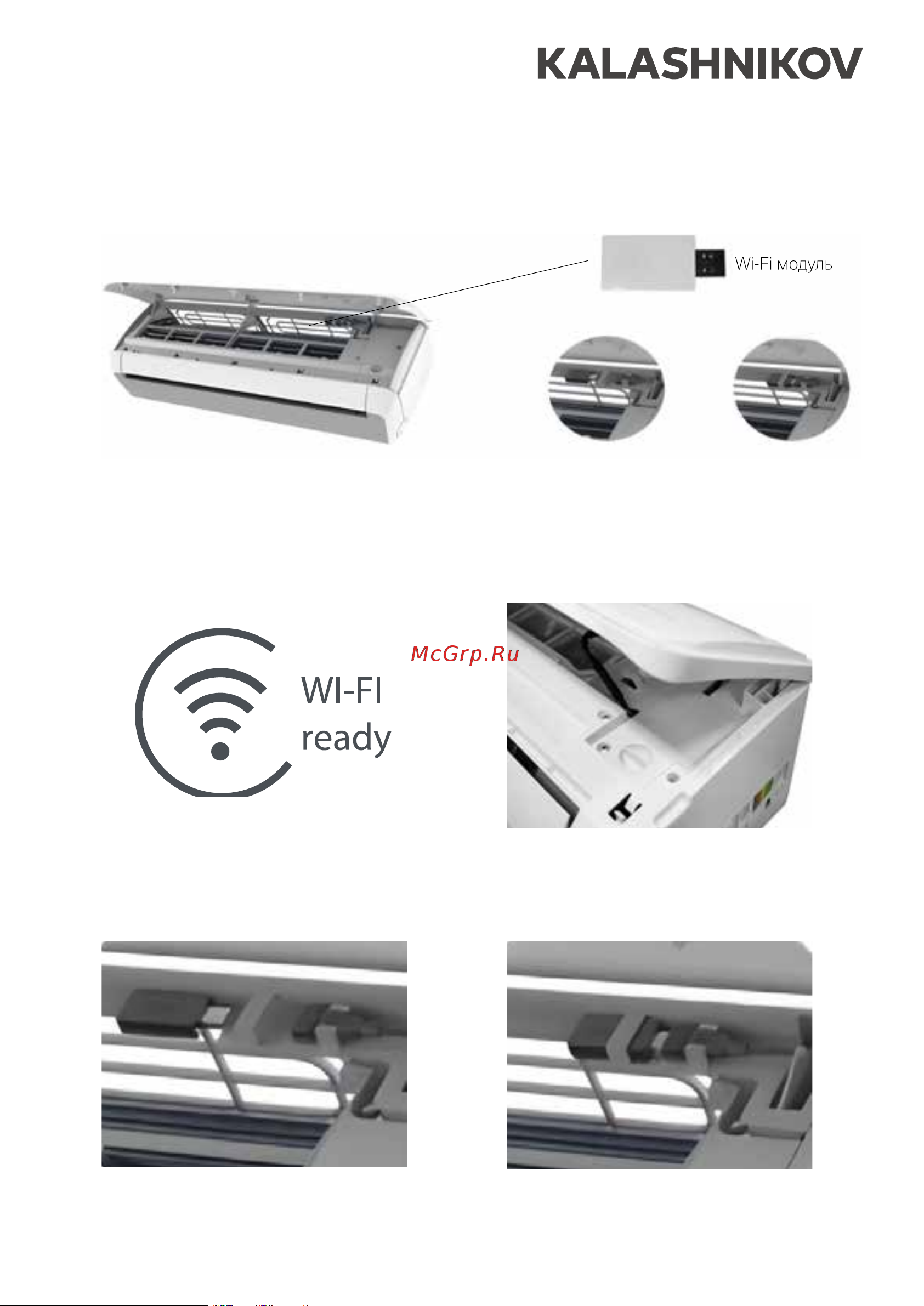 KALASHNIKOV

Wi-Fi модуль

McGrp.Ru

WI-FI ready